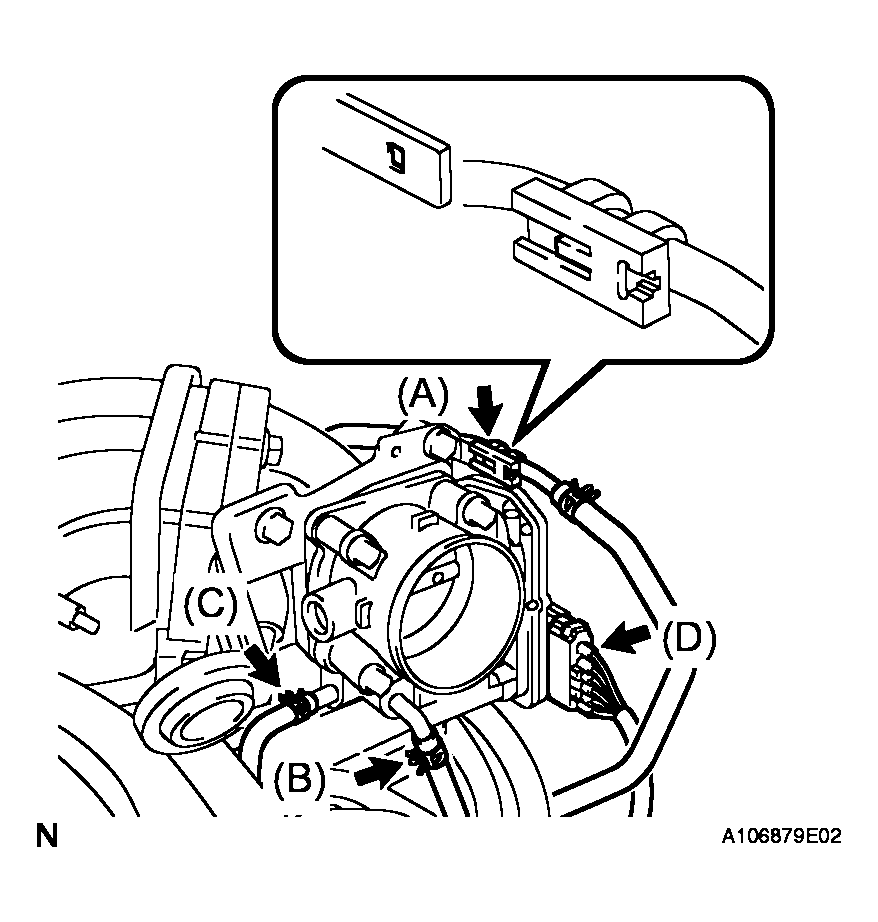 (A)

(C)

(D)

(B)

N

A106879E02