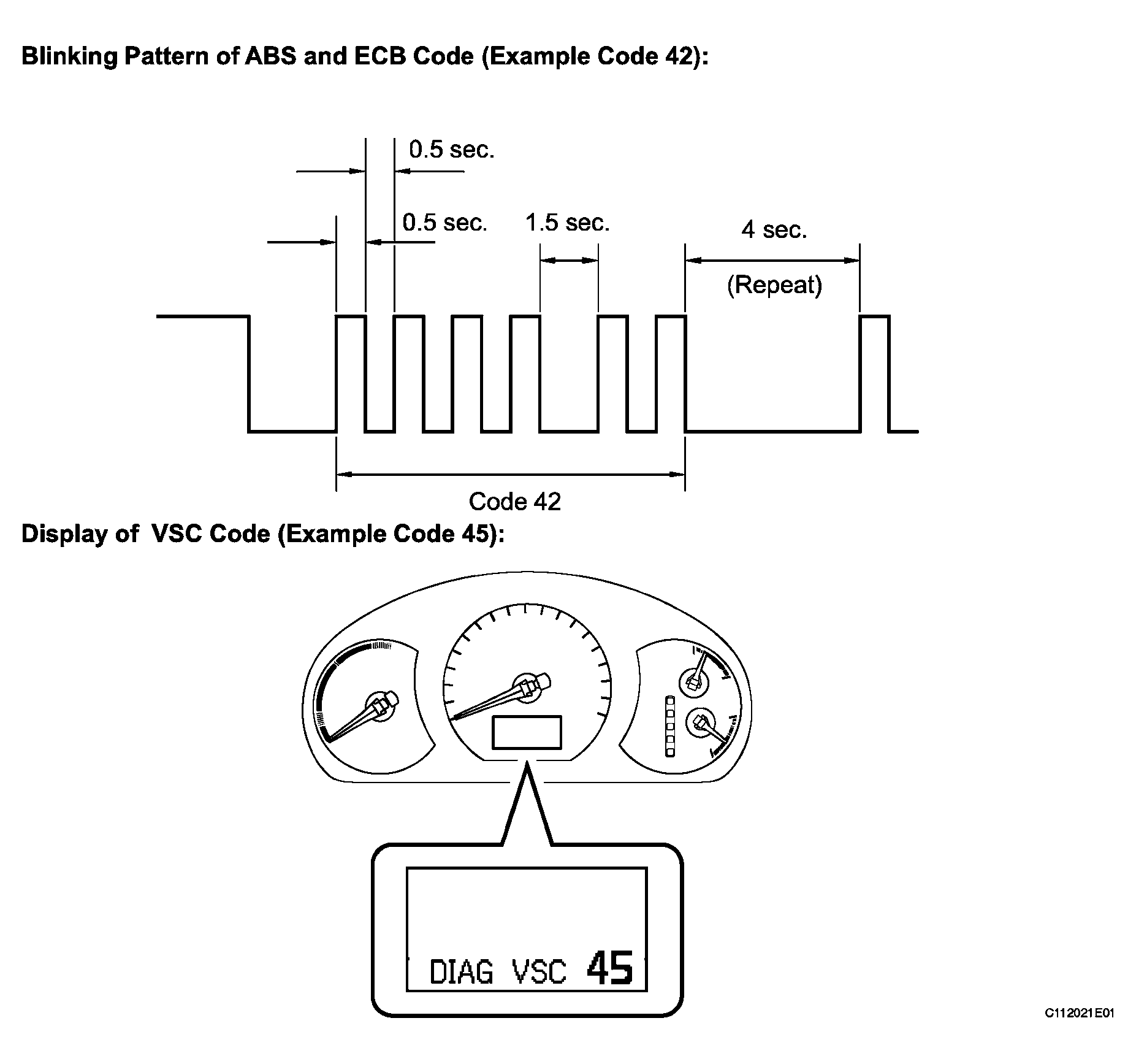 Blinking Pattern of ABS and ECB Code (Example Code 42):

0.5 sec.

0.5 sec.

1.5 sec.

4 sec.

(Repeat)

Code 42

Display of VSC Code (Example Code 45):

DIAG VSC 45

C112021E01