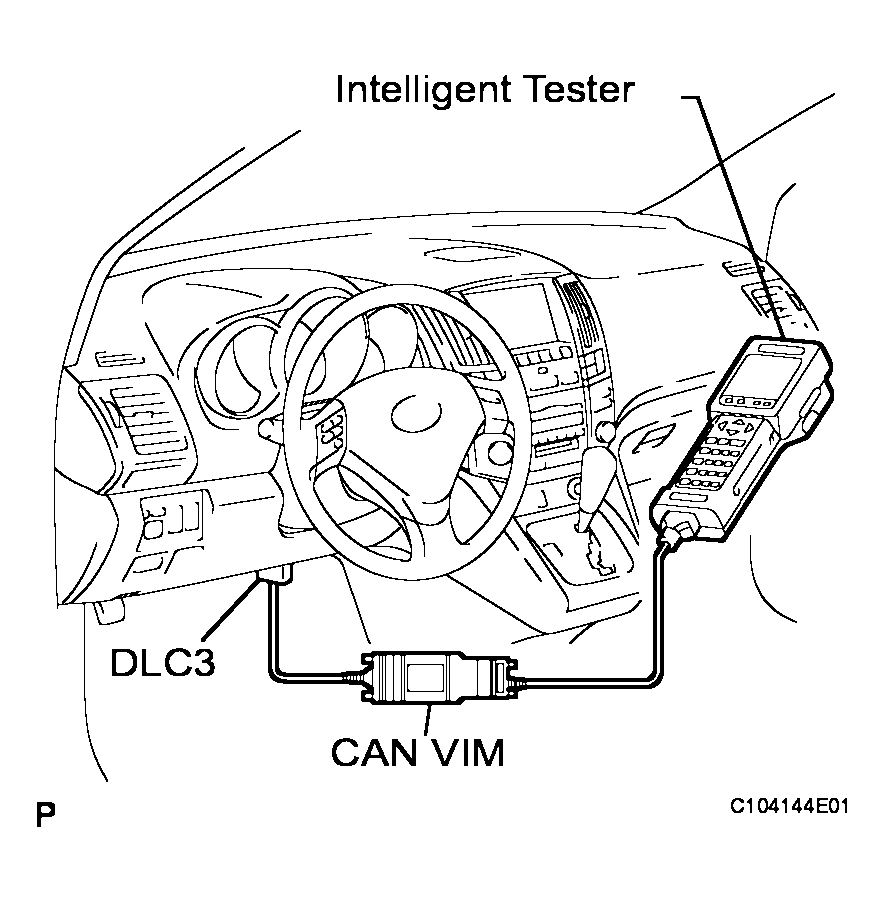 Intelligent Tester

DLC3

CAN VIM

P

C104144E01