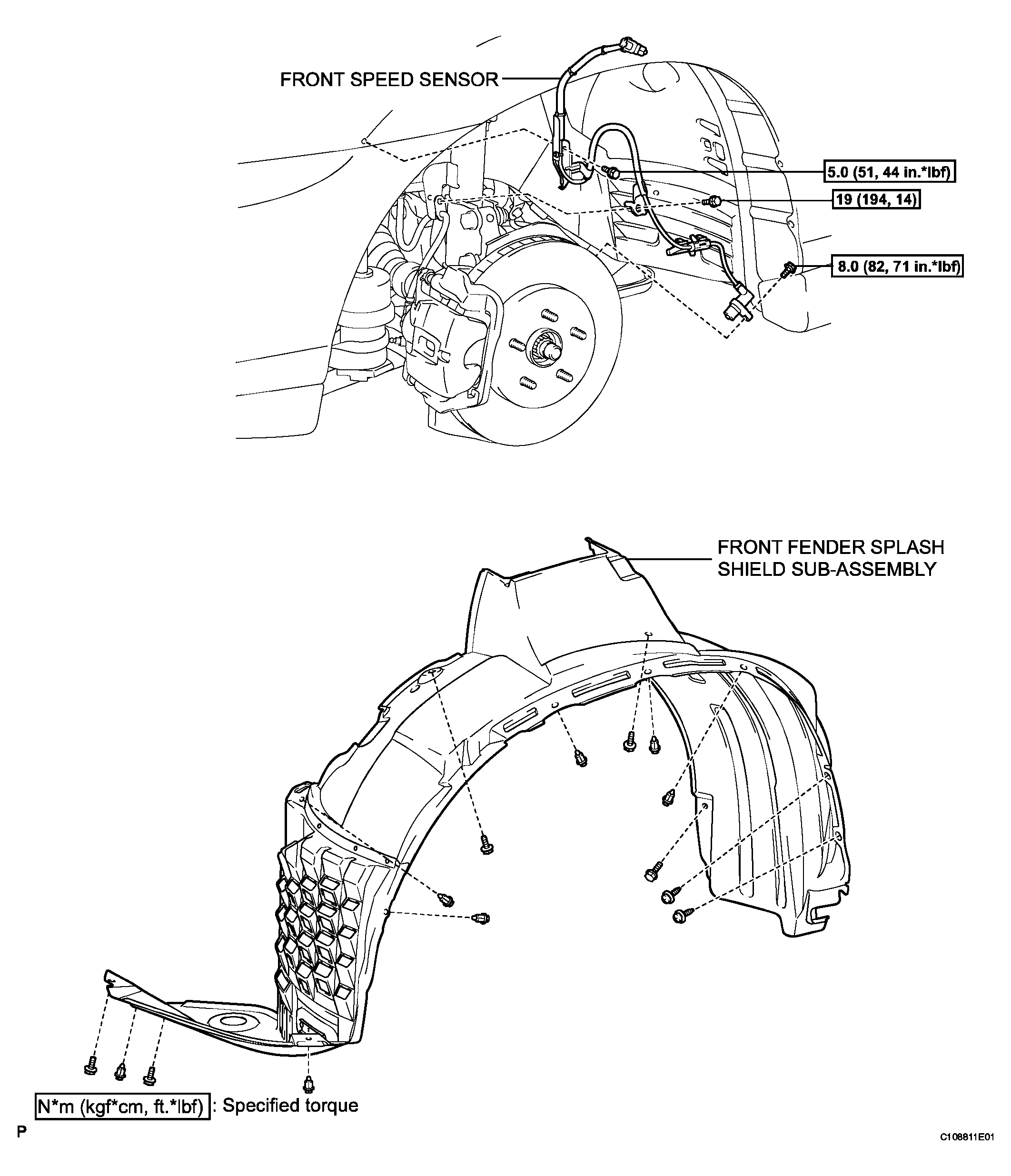 FRONT SPEED SENSOR

5.0 (51, 44 in.*lbf)

19 (194, 14)

8.0 (82, 71 in.*lbf)

FRONT FENDER SPLASH SHIELD SUB-ASSEMBLY

N*m (kgf*cm, ft.*lbf) : Specified torque

P

C108811E01