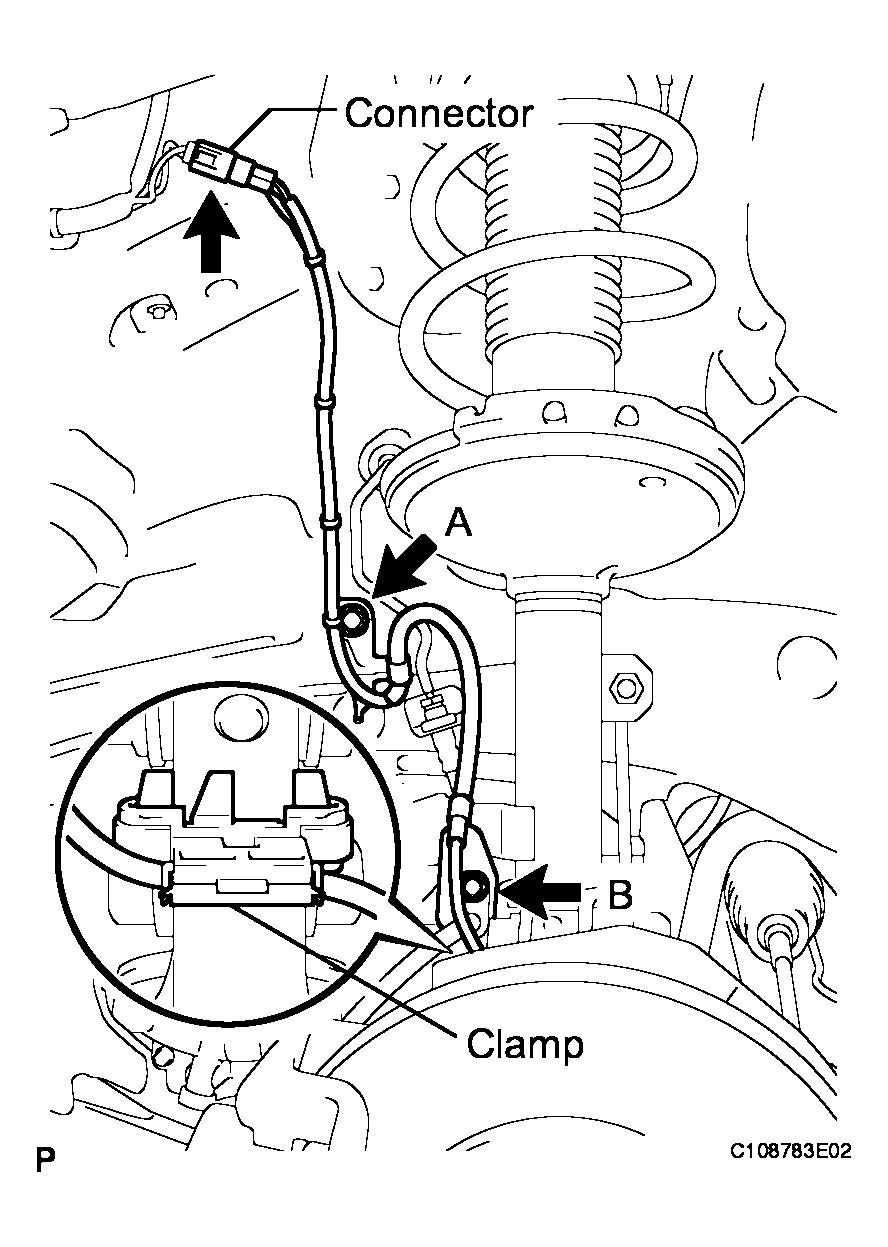 Connector

A

B

Clamp

P

C108783E02