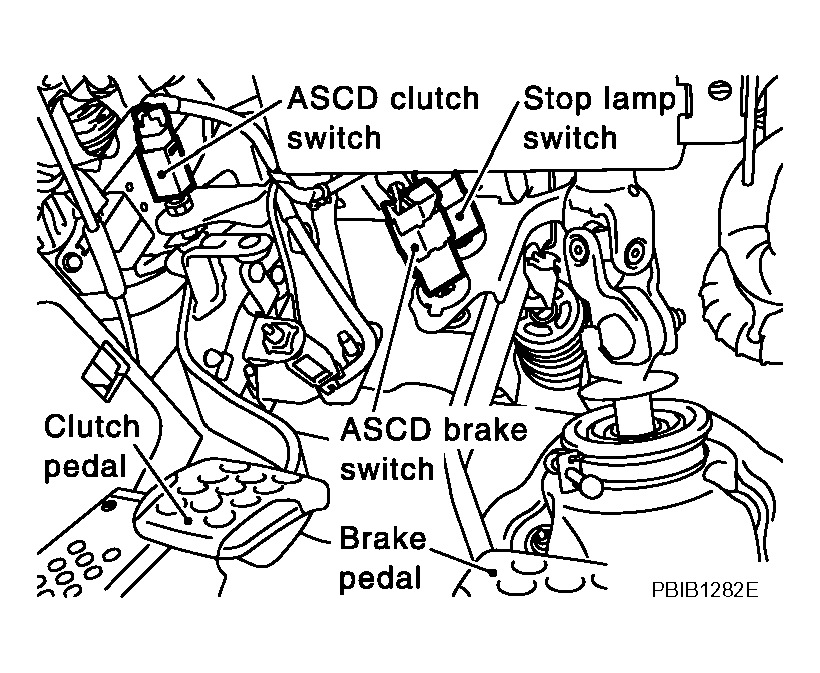 ASCD clutch switch

Stop lamp switch

Clutch pedal

ASCD brake switch

Brake pedal

PBIB1282E