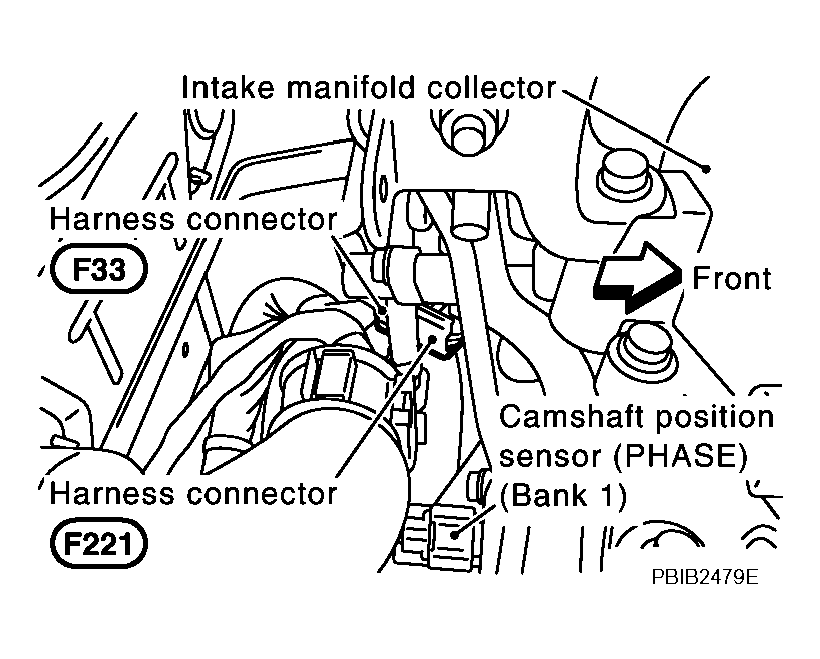 Intake manifold collector

Harness connector
F33

Front

Camshaft position sensor (PHASE) (Bank 1)

Harness connector
F221

PBIB2479E