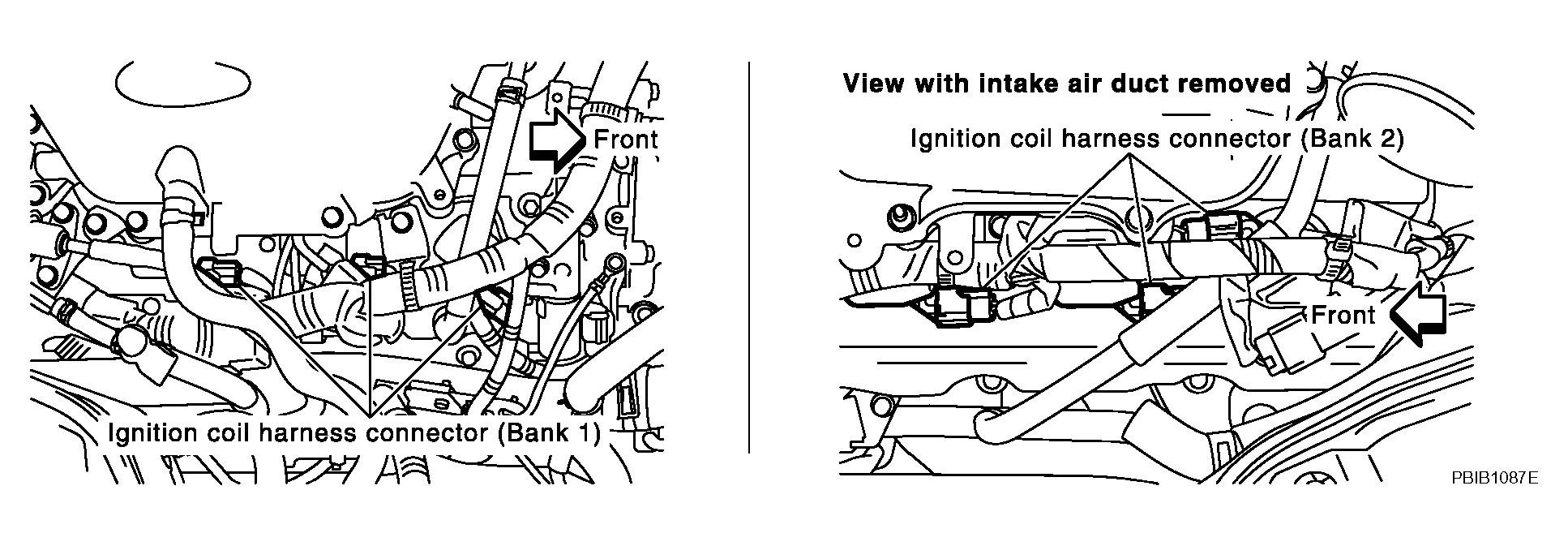 Front

Ignition coil harness connector (Bank 1)

View with intake air duct removed

Ignition coil harness connector (Bank 2)

Front

PBIB1087E