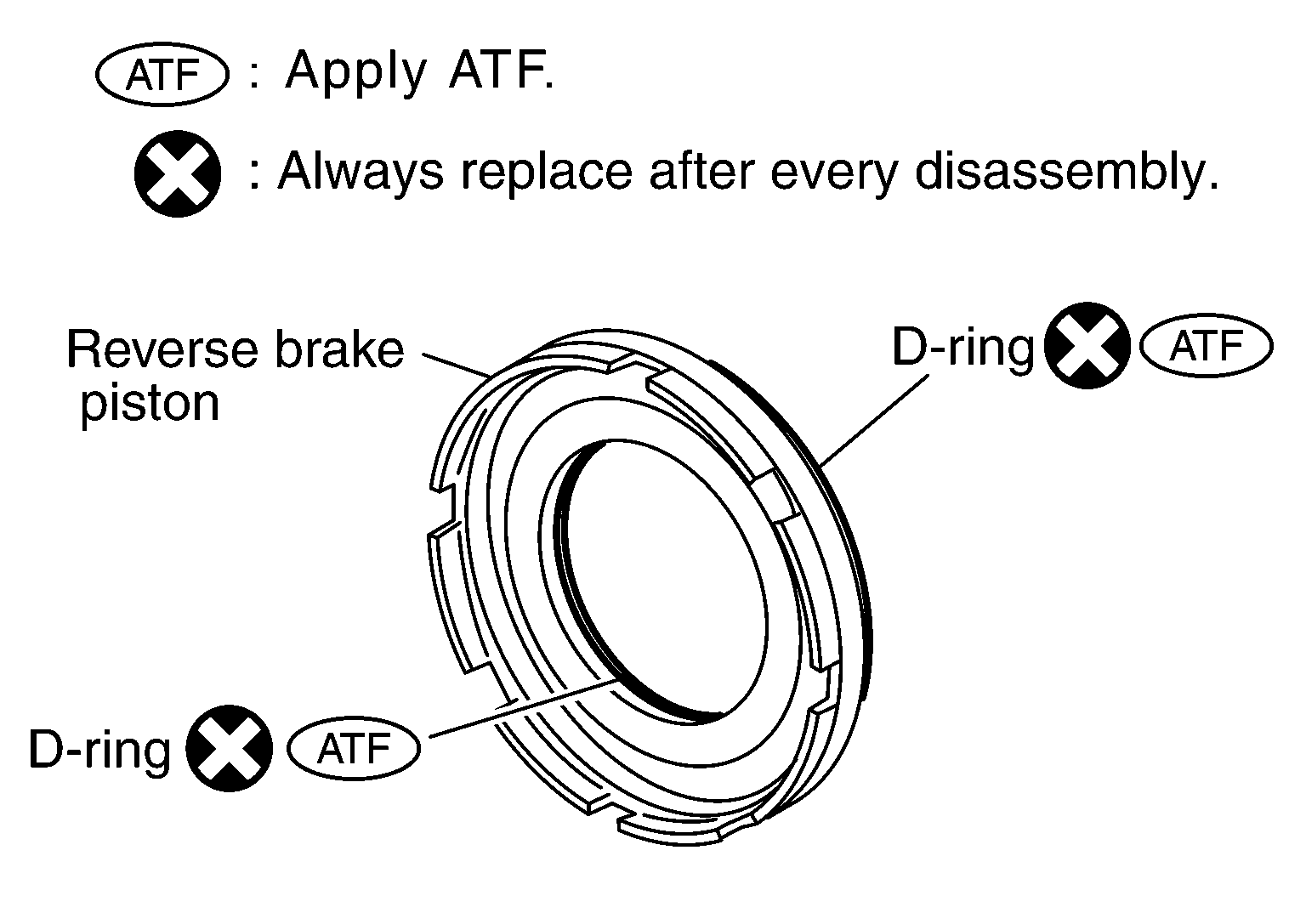 ATF : Apply ATF.

: Always replace after every disassembly.

Reverse brake piston

D-ring ATF

D-ring ATF