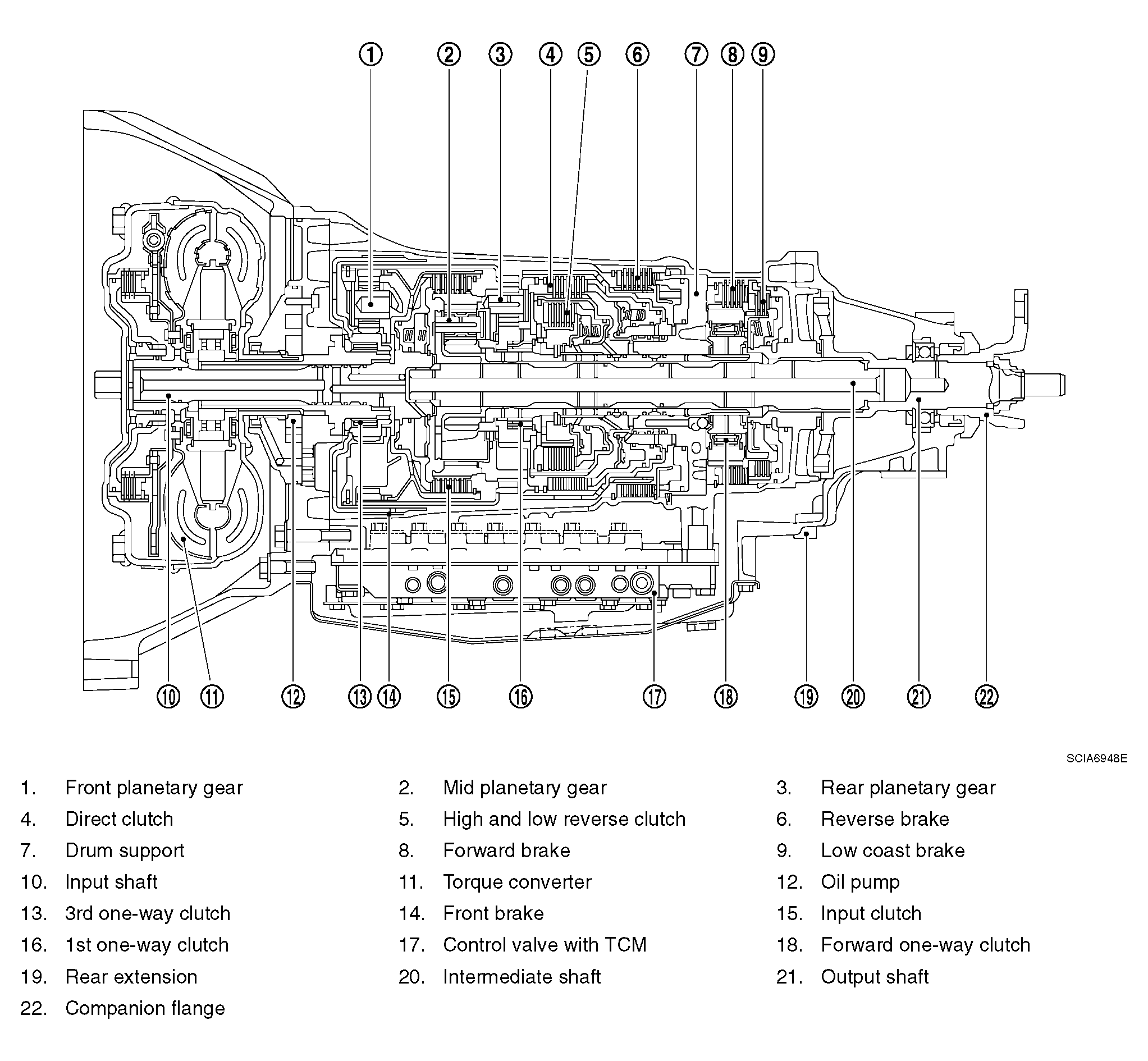 1 2 3 4 5 6 7 8 9

10 11 12 13 14 15 16 17 18 19 20 21 22

SCIA6948E

1. Front planetary gear
2. Mid planetary gear
3. Rear planetary gear
4. Direct clutch
5. High and low reverse clutch
6. Reverse brake
7. Drum support
8. Forward brake
9. Low coast brake
10. Input shaft
11. Torque converter
12. Oil pump
13. 3rd one-way clutch
14. Front brake
15. Input clutch
16. 1st one-way clutch
17. Control valve with TCM
18. Forward one-way clutch
19. Rear extension
20. Intermediate shaft
21. Output shaft
22. Companion flange