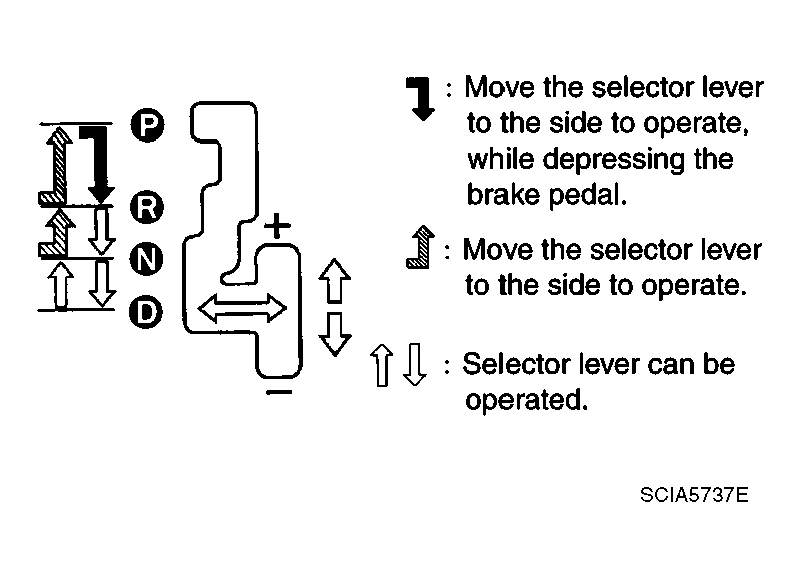 P
R
N
D
+
−
: Move the selector lever to the side to operate, while depressing the brake pedal.

: Move the selector lever to the side to operate.

: Selector lever can be operated.

SCIA5737E