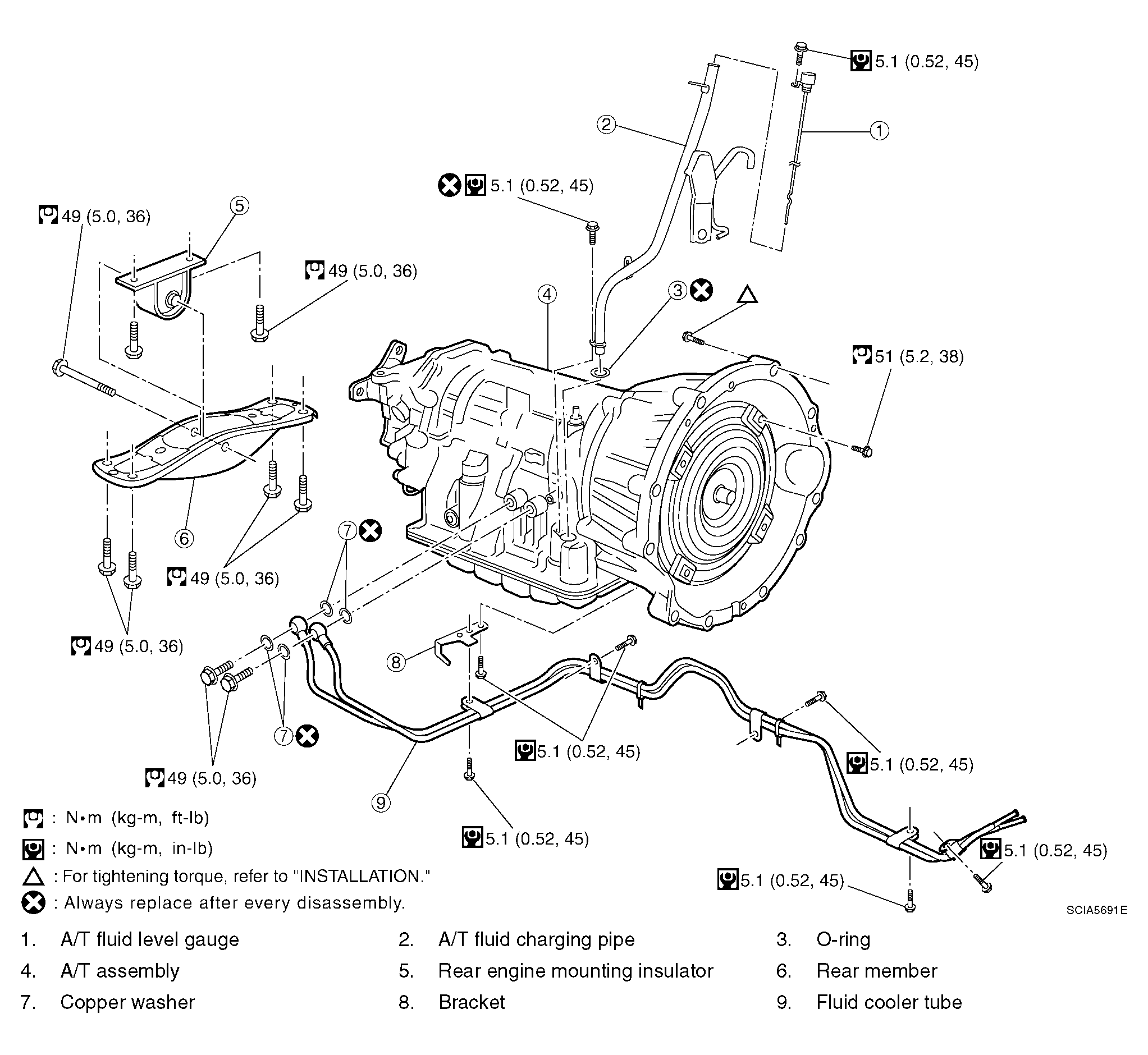 5.1 (0.52, 45)

2

1

5.1 (0.52, 45)

49 (5.0, 36)

5

49 (5.0, 36)

4

3

51 (5.2, 38)

6

7

49 (5.0, 36)

49 (5.0, 36)

8

7

5.1 (0.52, 45)

5.1 (0.52, 45)

49 (5.0, 36)

9

5.1 (0.52, 45)

5.1 (0.52, 45)

5.1 (0.52, 45)

: N•m (kg-m, ft-lb)

: N•m (kg-m, in-lb)

: For tightening torque, refer to "INSTALLATION."

: Always replace after every disassembly.

SCIA5691E

1. A/T fluid level gauge
2. A/T fluid charging pipe
3. O-ring
4. A/T assembly
5. Rear engine mounting insulator
6. Rear member
7. Copper washer
8. Bracket
9. Fluid cooler tube