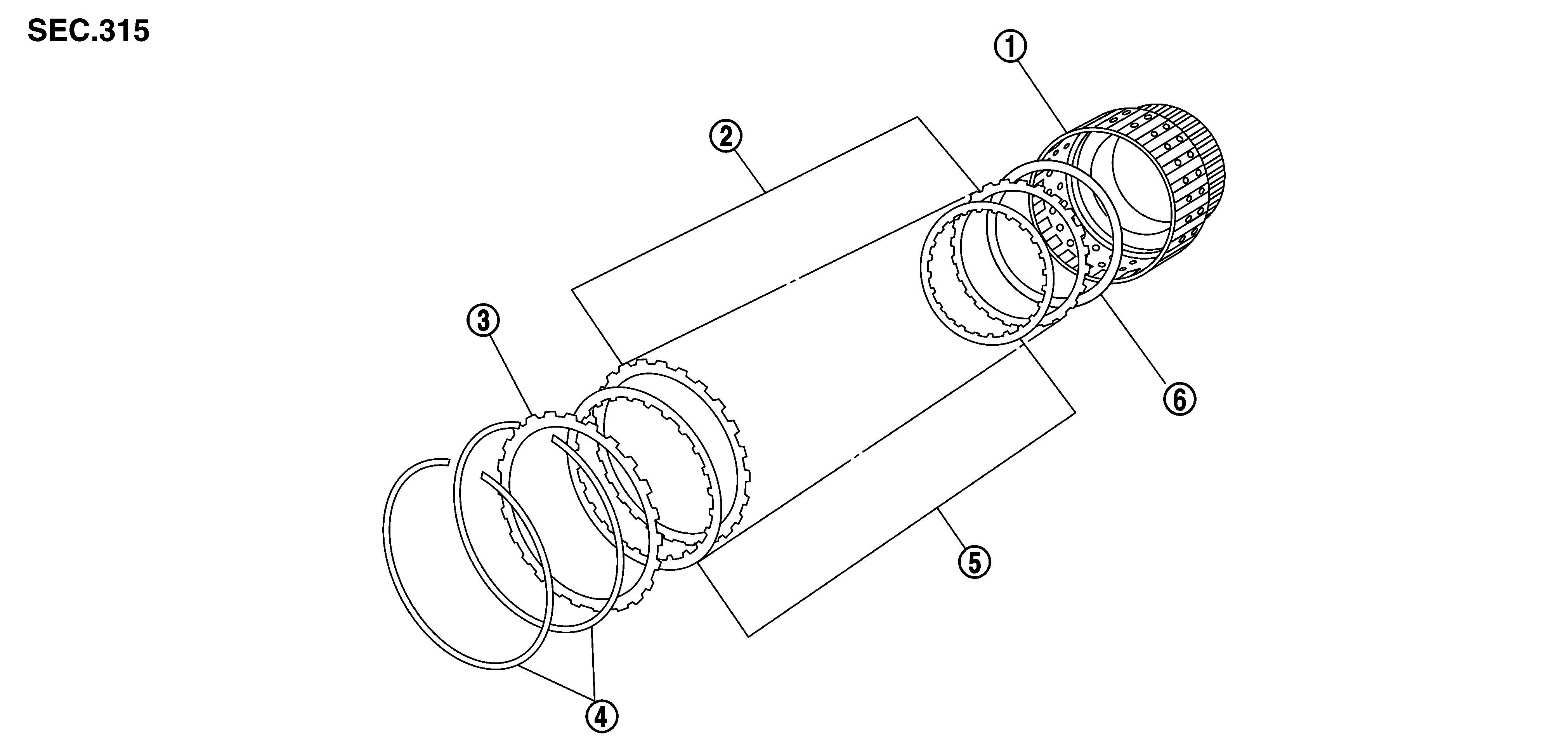 SEC.315

1
2
3
6
5
4