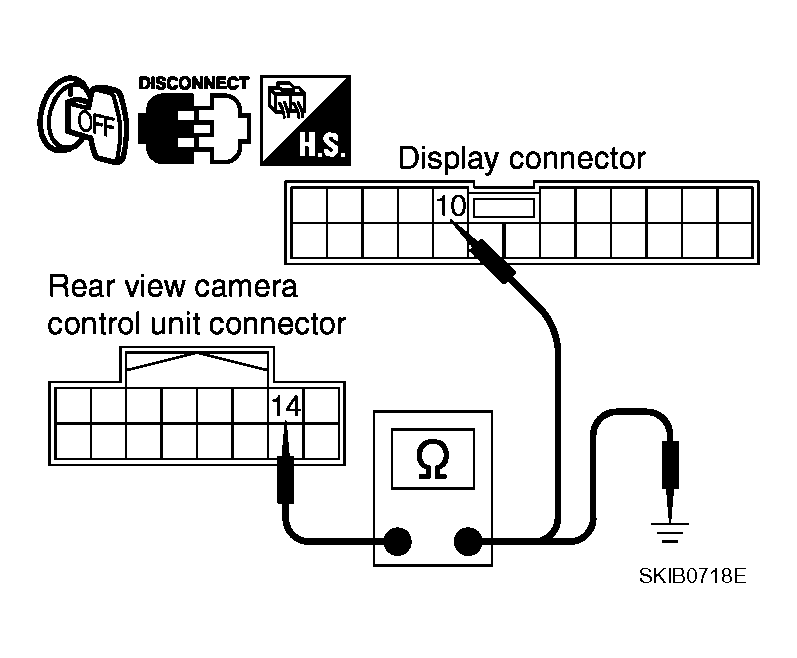 OFF
DISCONNECT
H.S.
Display connector
10
Rear view camera control unit connector
14
Ω
SKIB0718E