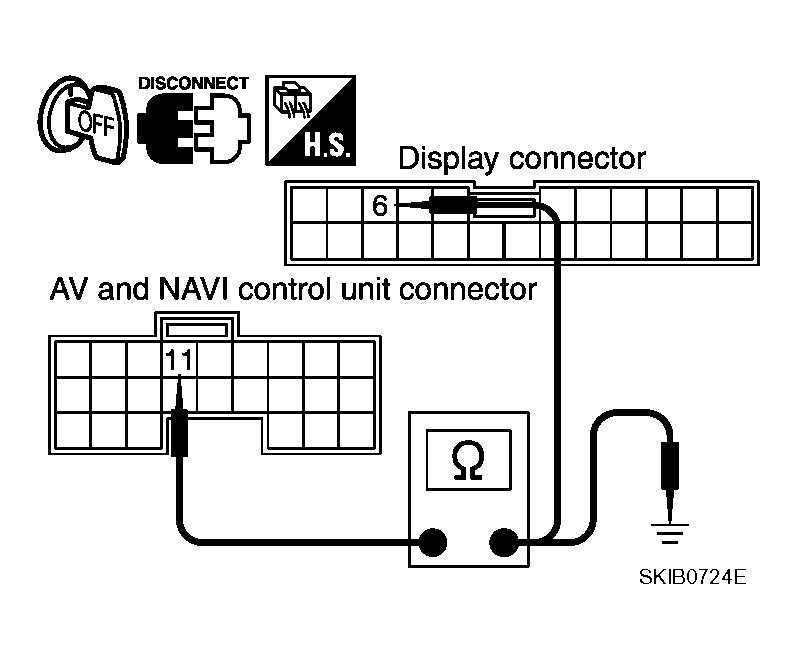 OFF
DISCONNECT
H.S.
Display connector
6
AV and NAVI control unit connector
11
Ω
SKIB0724E