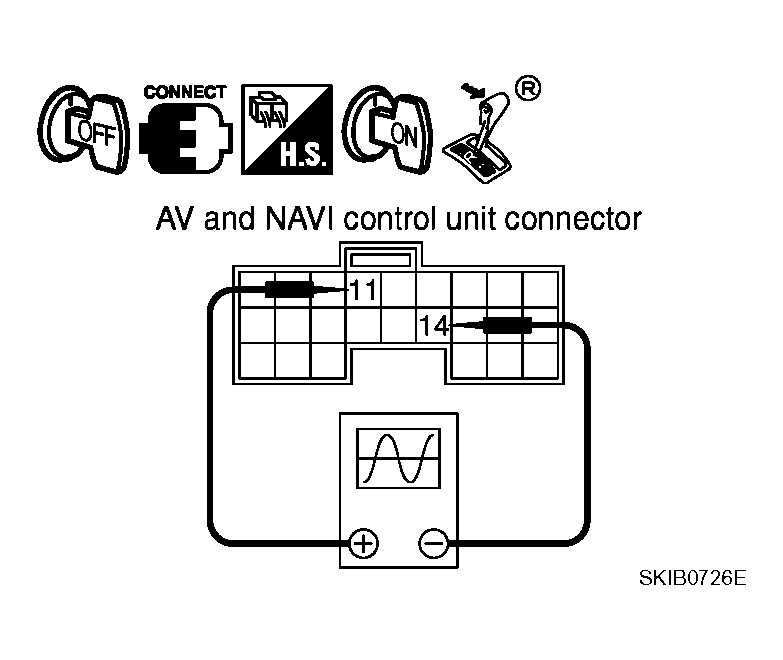 OFF CONNECT H.S. ON R

AV and NAVI control unit connector

11

14

+ −

SKIB0726E