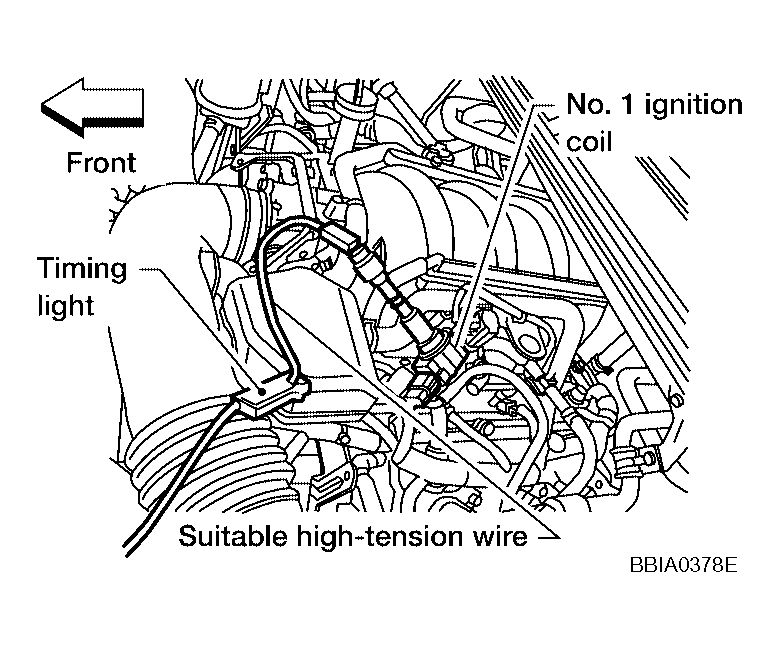 Front

No. 1 ignition coil

Timing light

Suitable high-tension wire

BBIA0378E