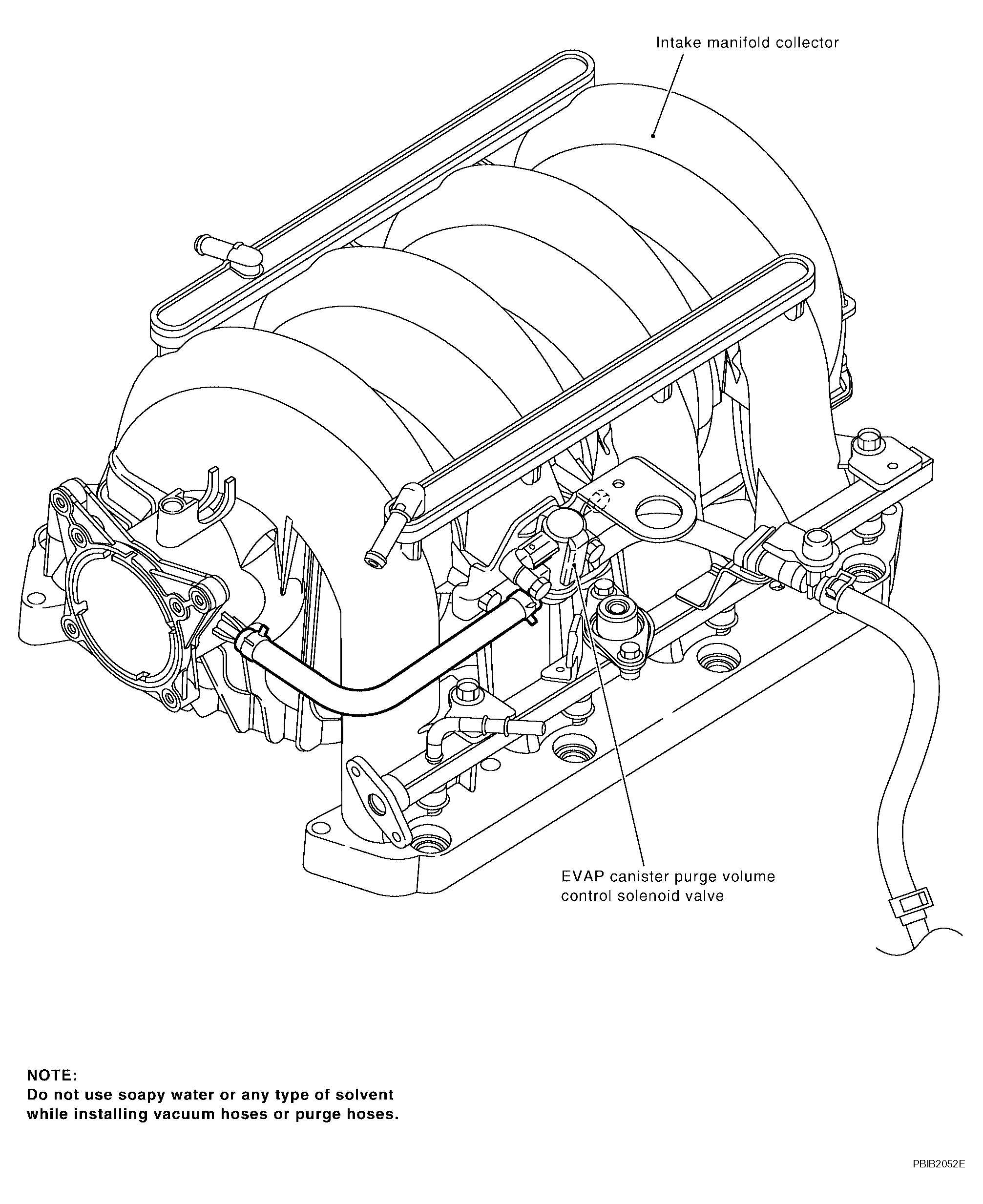 Intake manifold collector

EVAP canister purge volume control solenoid valve

NOTE:
Do not use soapy water or any type of solvent while installing vacuum hoses or purge hoses.

PBIB2052E