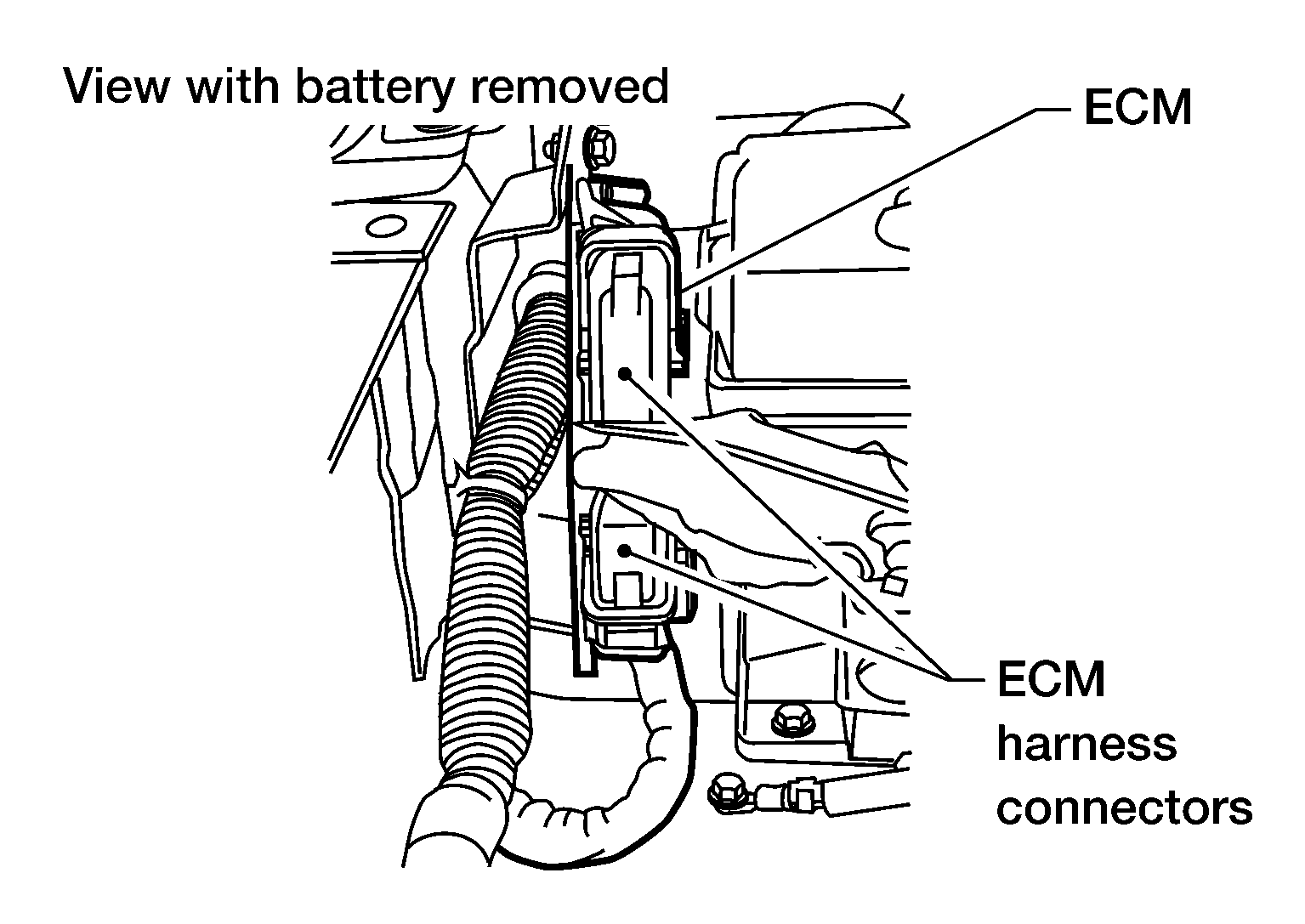 View with battery removed

ECM

ECM harness connectors