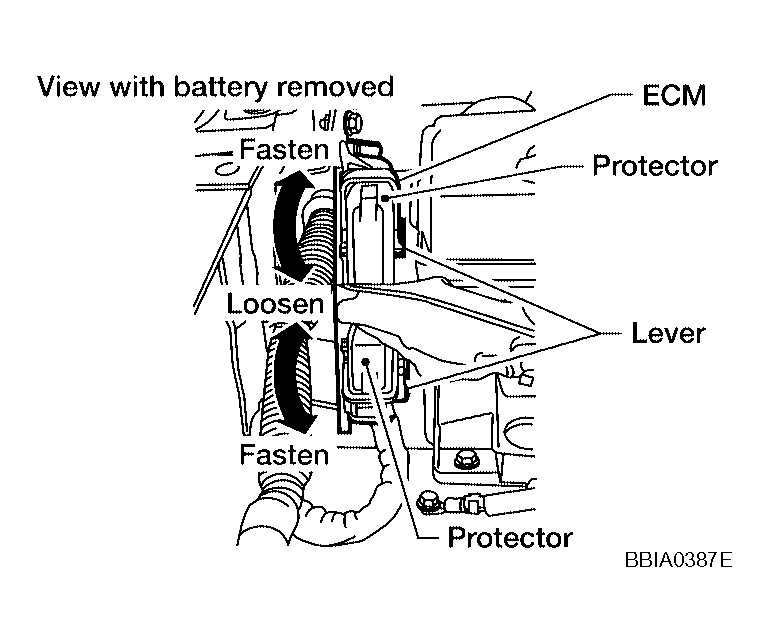 View with battery removed
ECM
Fasten
Protector
Loosen
Lever
Fasten
Protector
BBIA0387E