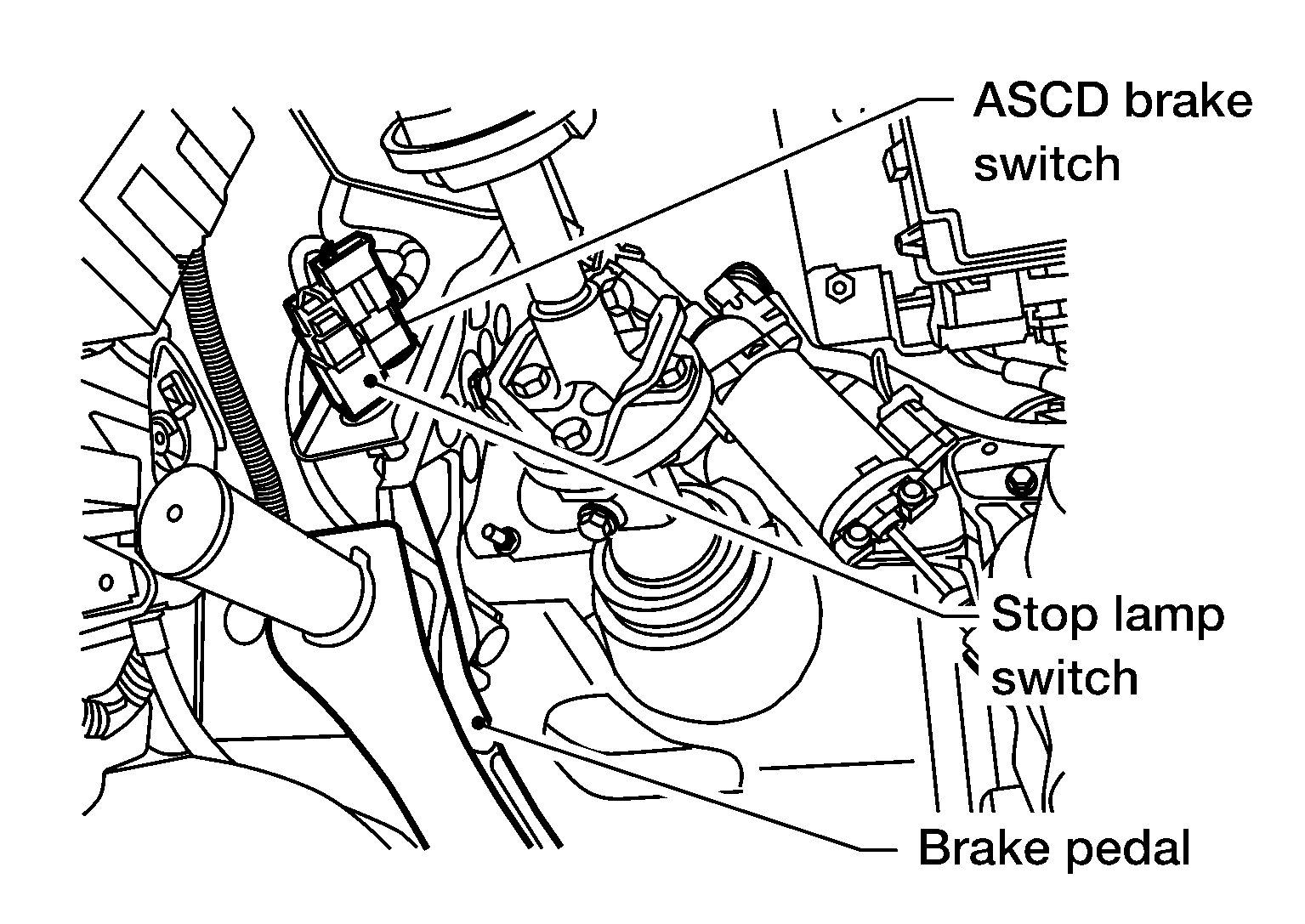 ASCD brake switch

Stop lamp switch

Brake pedal