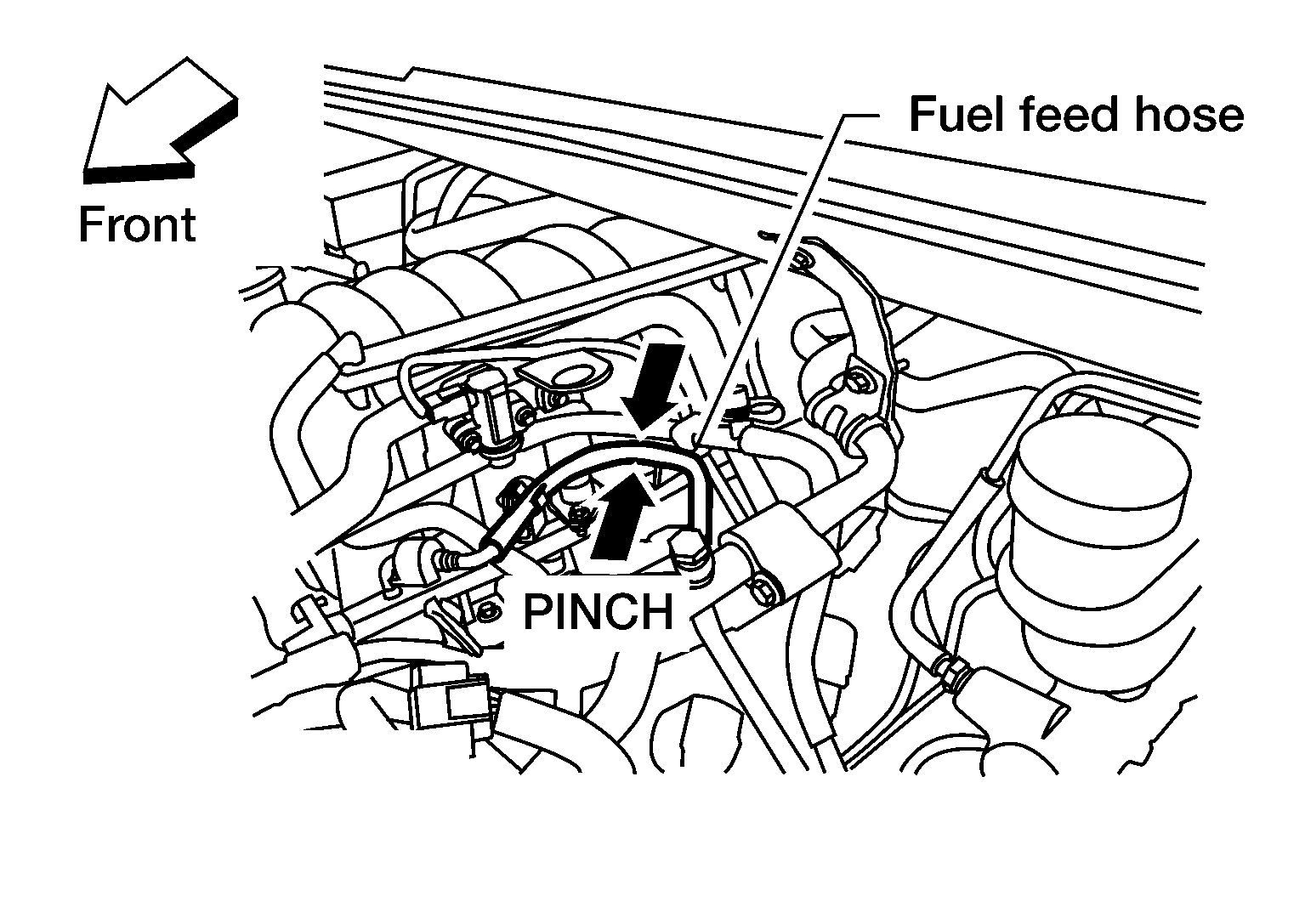 Front

Fuel feed hose

PINCH