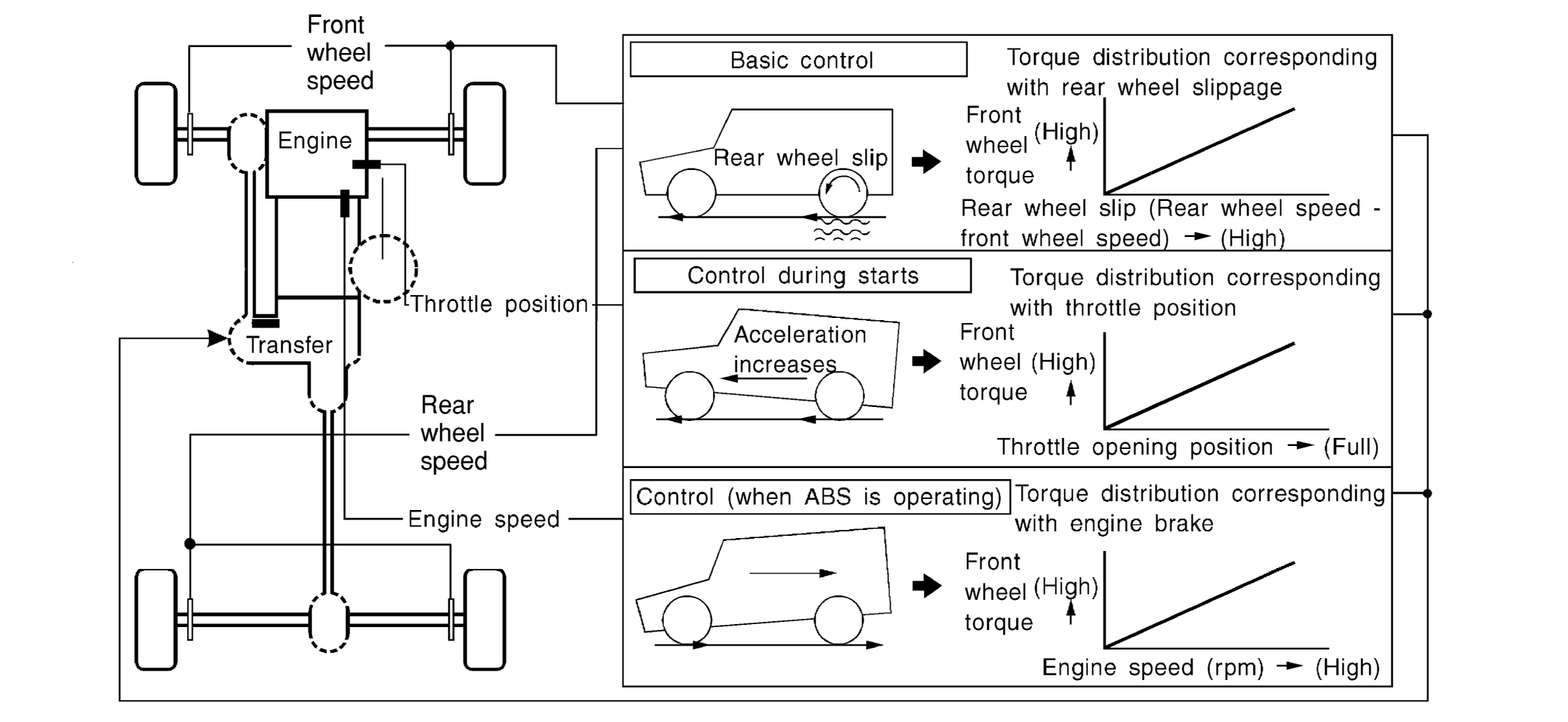 Front wheel speed

Engine

Throttle position

Transfer

Rear wheel speed

Engine speed

Basic control

Torque distribution corresponding with rear wheel slippage

Rear wheel slip

Front wheel torque (High)

Rear wheel slip (Rear wheel speed - front wheel speed) → (High)

Control during starts

Torque distribution corresponding with throttle position

Acceleration increases

Front wheel torque (High)

Throttle opening position → (Full)

Control (when ABS is operating)

Torque distribution corresponding with engine brake

Front wheel torque (High)

Engine speed (rpm) → (High)