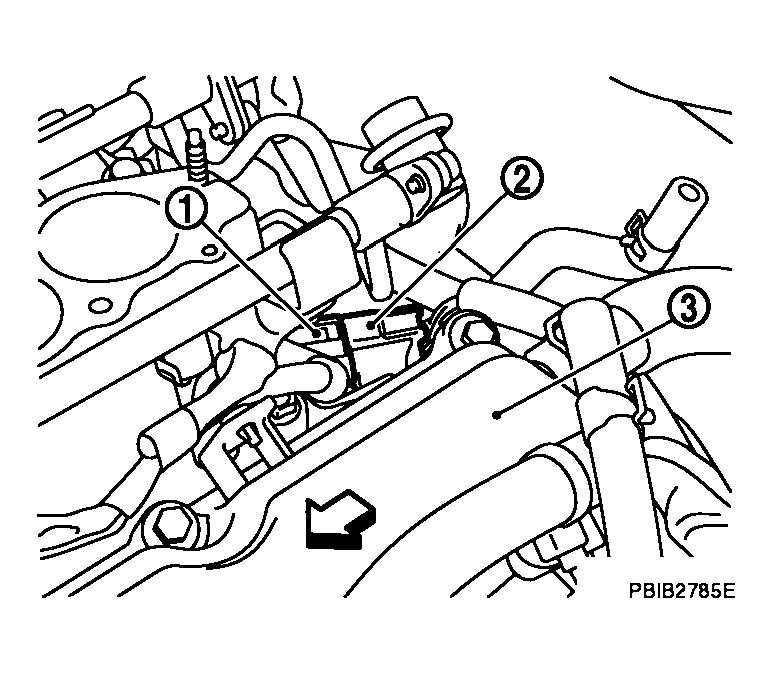 1
2
3
PBIB2785E