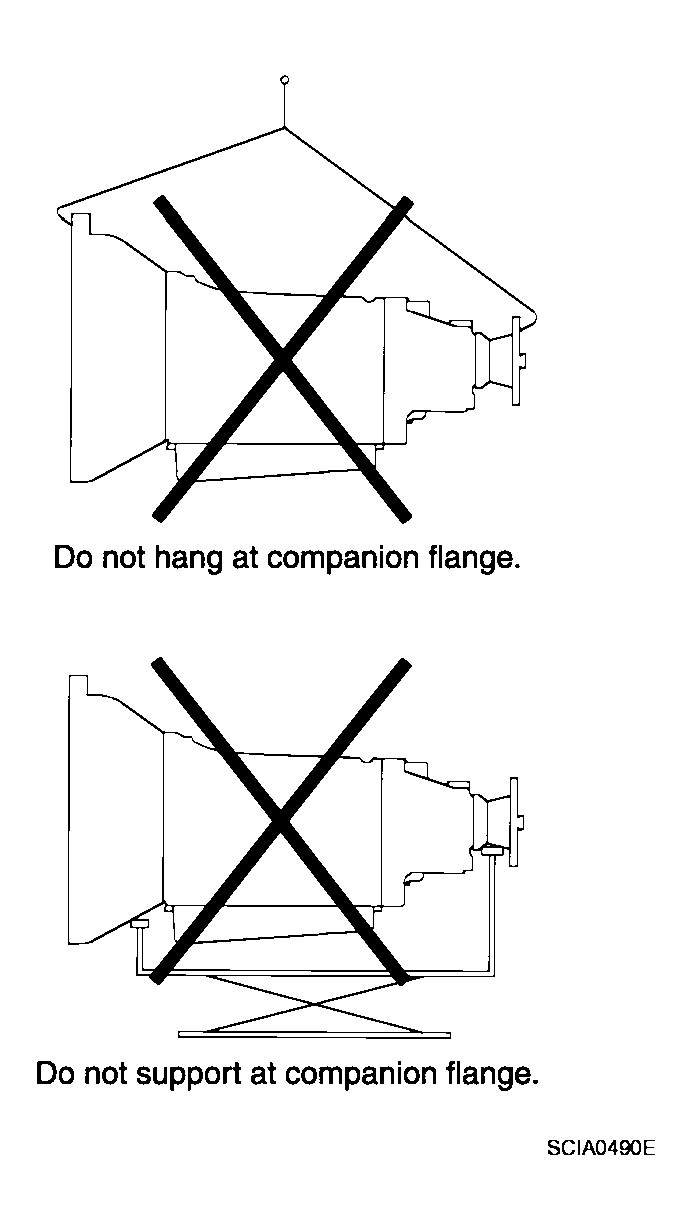 Do not hang at companion flange.

Do not support at companion flange.

SCIA0490E