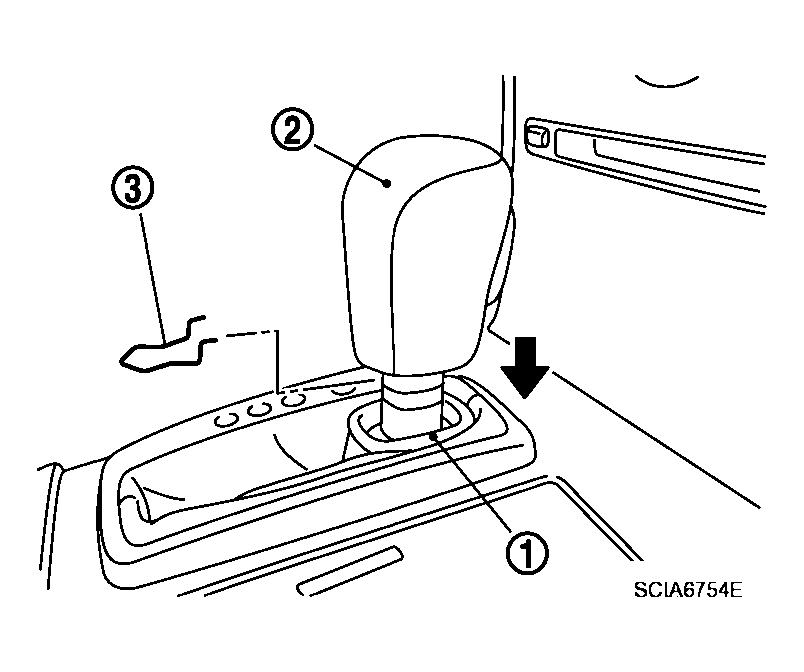 ②
③
①
SCIA6754E