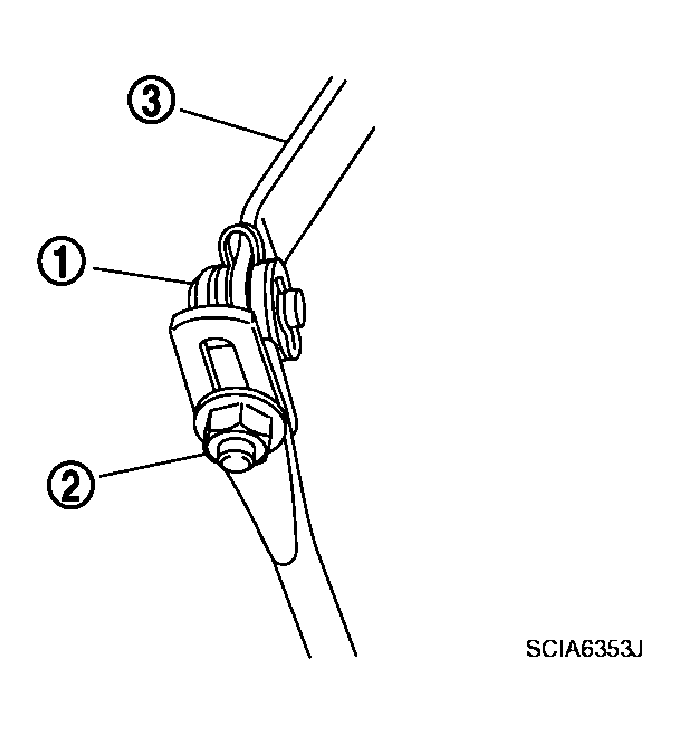 3
1
2
SCIA6353J