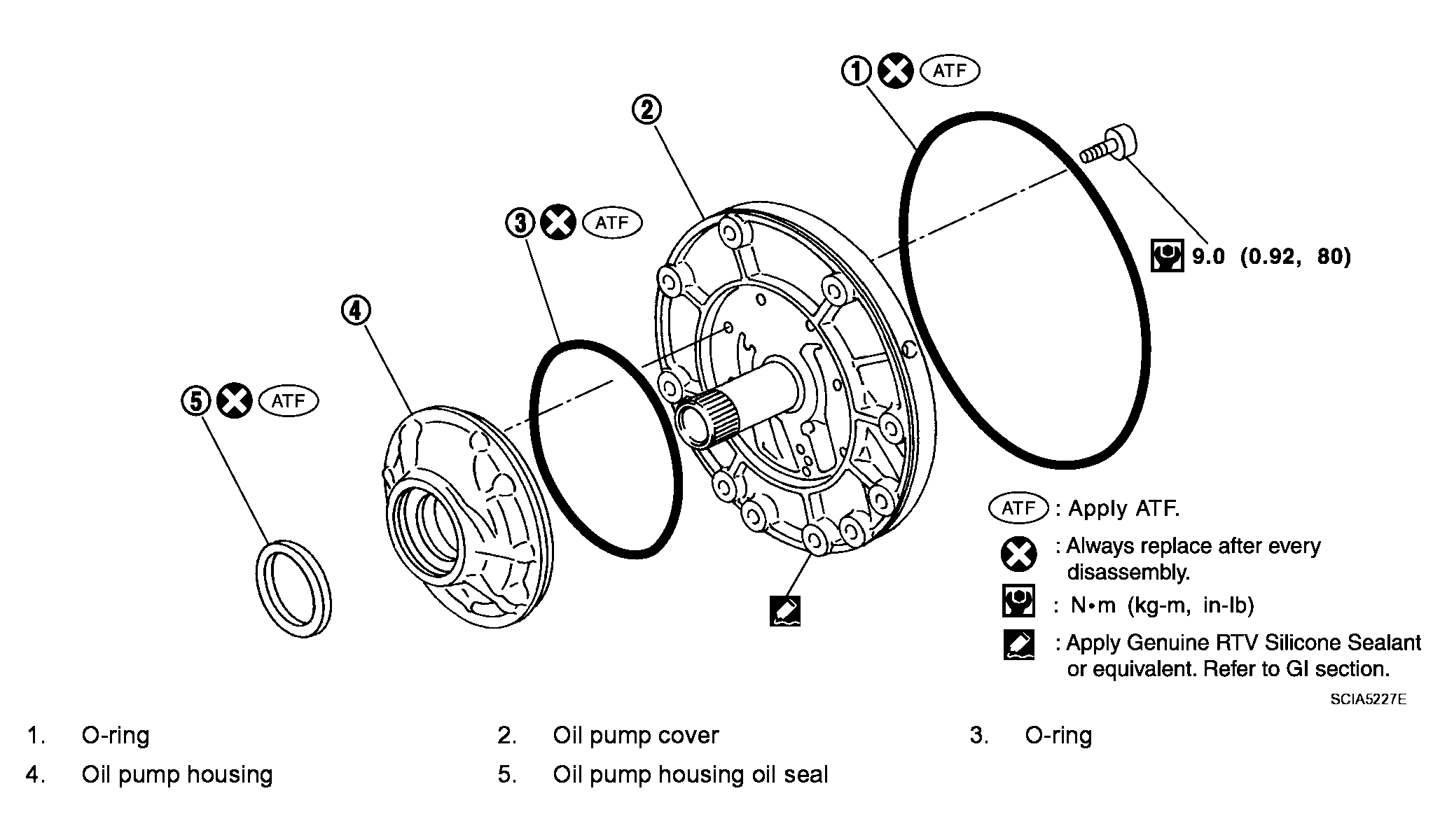 1 ATF

2

3 ATF

4

5 ATF

9.0 (0.92, 80)

ATF : Apply ATF.

: Always replace after every disassembly.

: N•m (kg-m, in-lb)

: Apply Genuine RTV Silicone Sealant or equivalent. Refer to GI section.

SCIA5227E

1. O-ring
2. Oil pump cover
3. O-ring
4. Oil pump housing
5. Oil pump housing oil seal