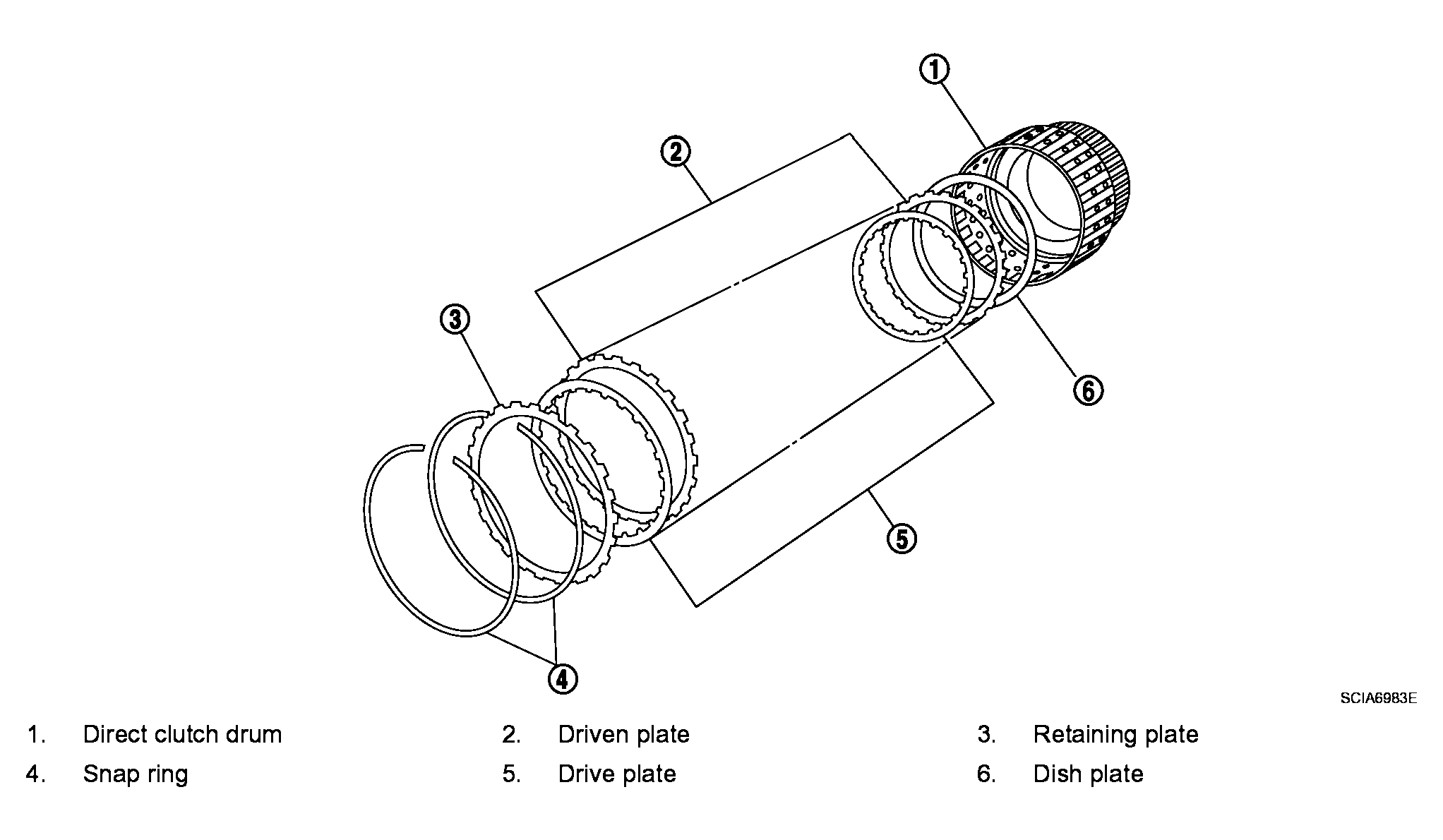 1
2
3
6
5
4
SCIA6983E

1. Direct clutch drum
2. Driven plate
3. Retaining plate
4. Snap ring
5. Drive plate
6. Dish plate