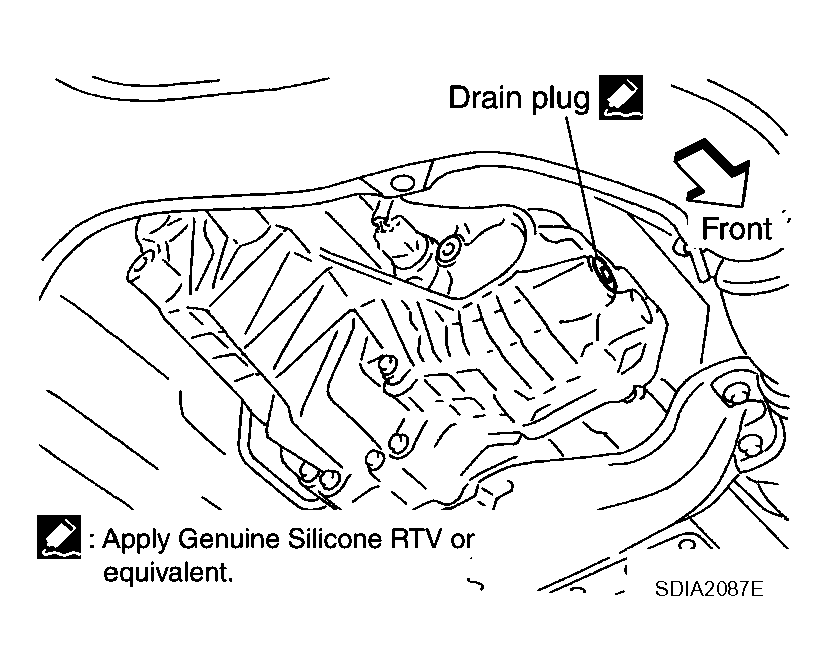 Drain plug

Front

: Apply Genuine Silicone RTV or equivalent.

SDIA2087E