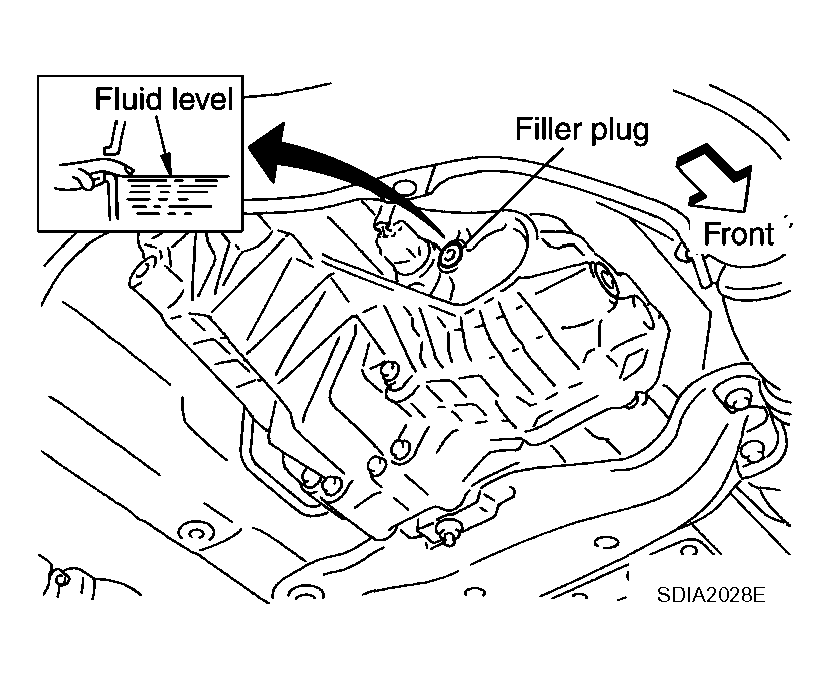 Fluid level

Filler plug

Front

SDIA2028E