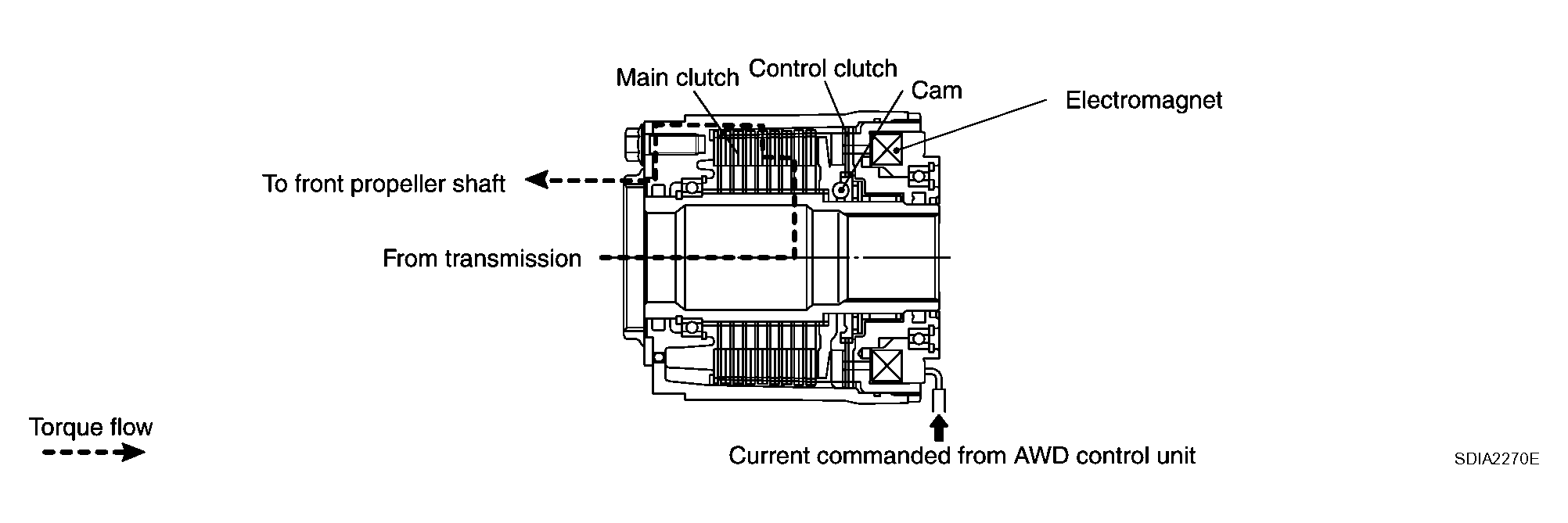 Main clutch
Control clutch
Cam
Electromagnet
To front propeller shaft
From transmission
Torque flow
Current commanded from AWD control unit
SDIA2270E