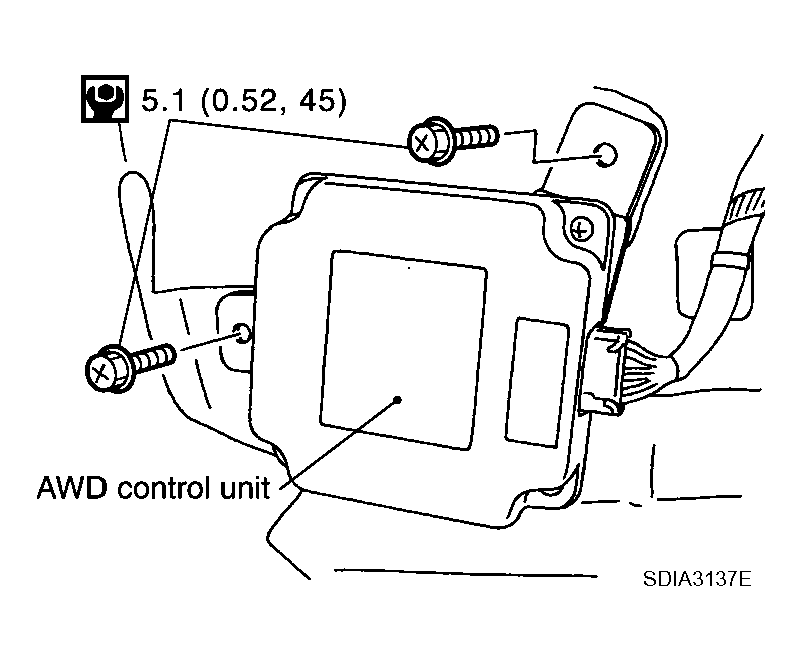 5.1 (0.52, 45)

AWD control unit

SDIA3137E