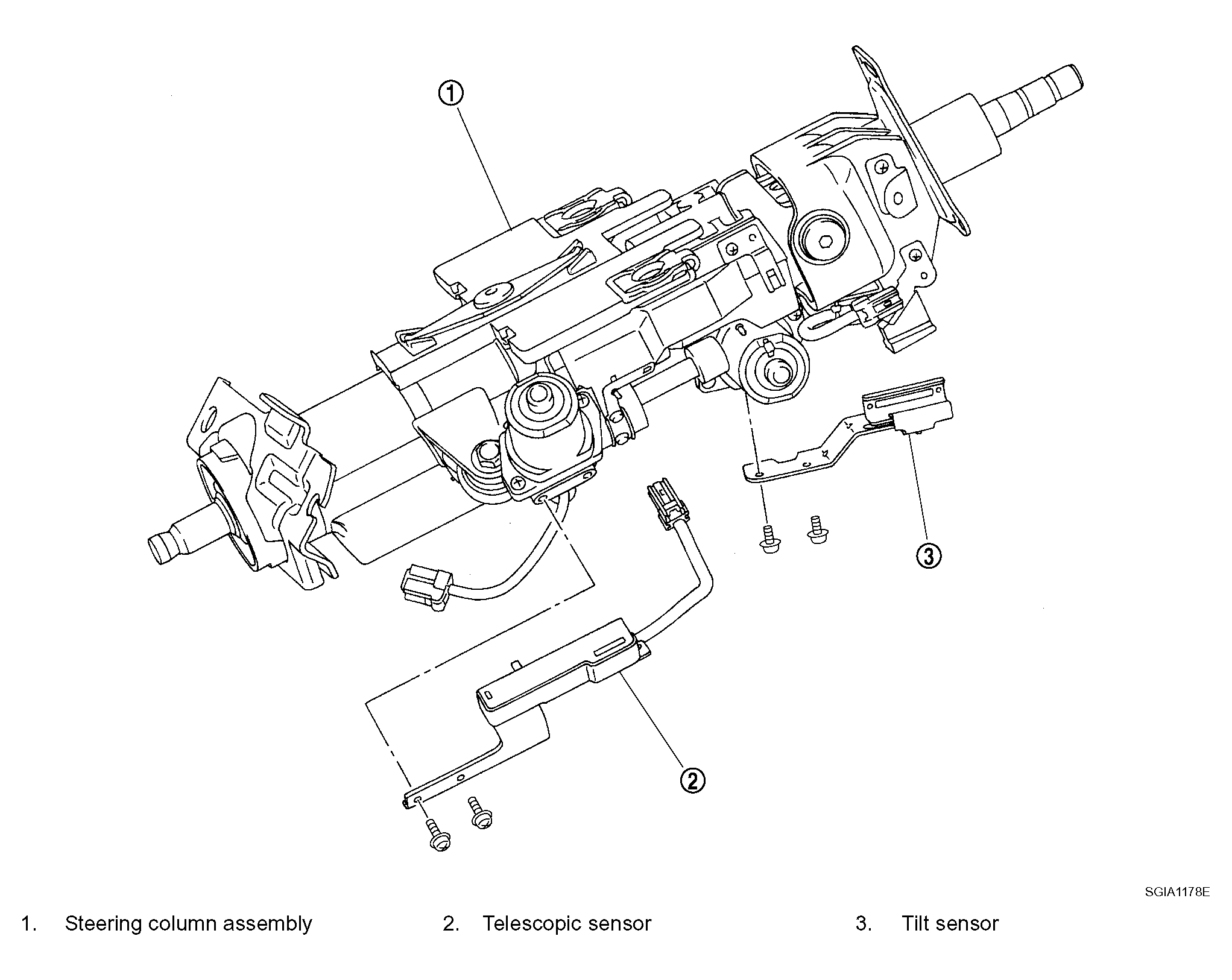 ①

③

②

SGIA1178E

1. Steering column assembly 2. Telescopic sensor 3. Tilt sensor