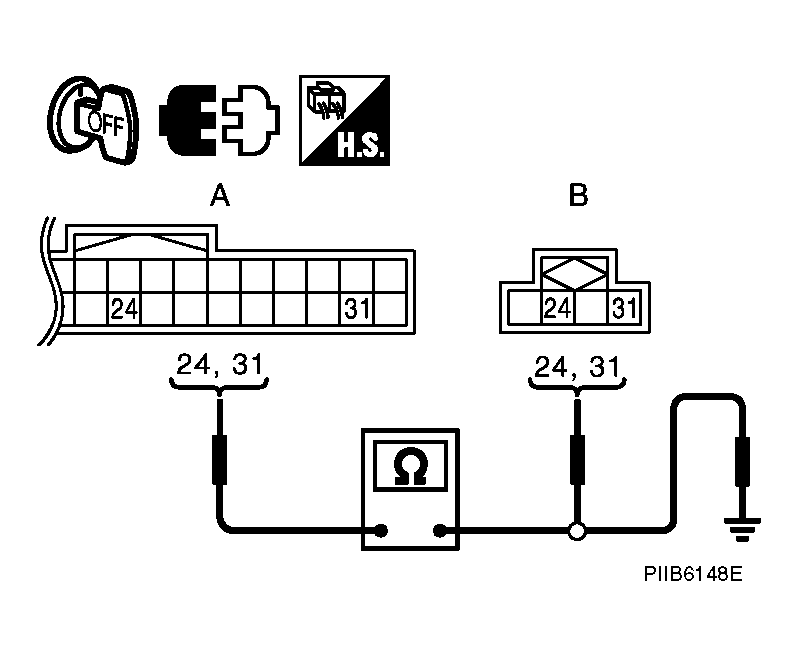 OFF

H.S.

A

B

24

31

24

31

24, 31

24, 31

Ω

PIIB6148E