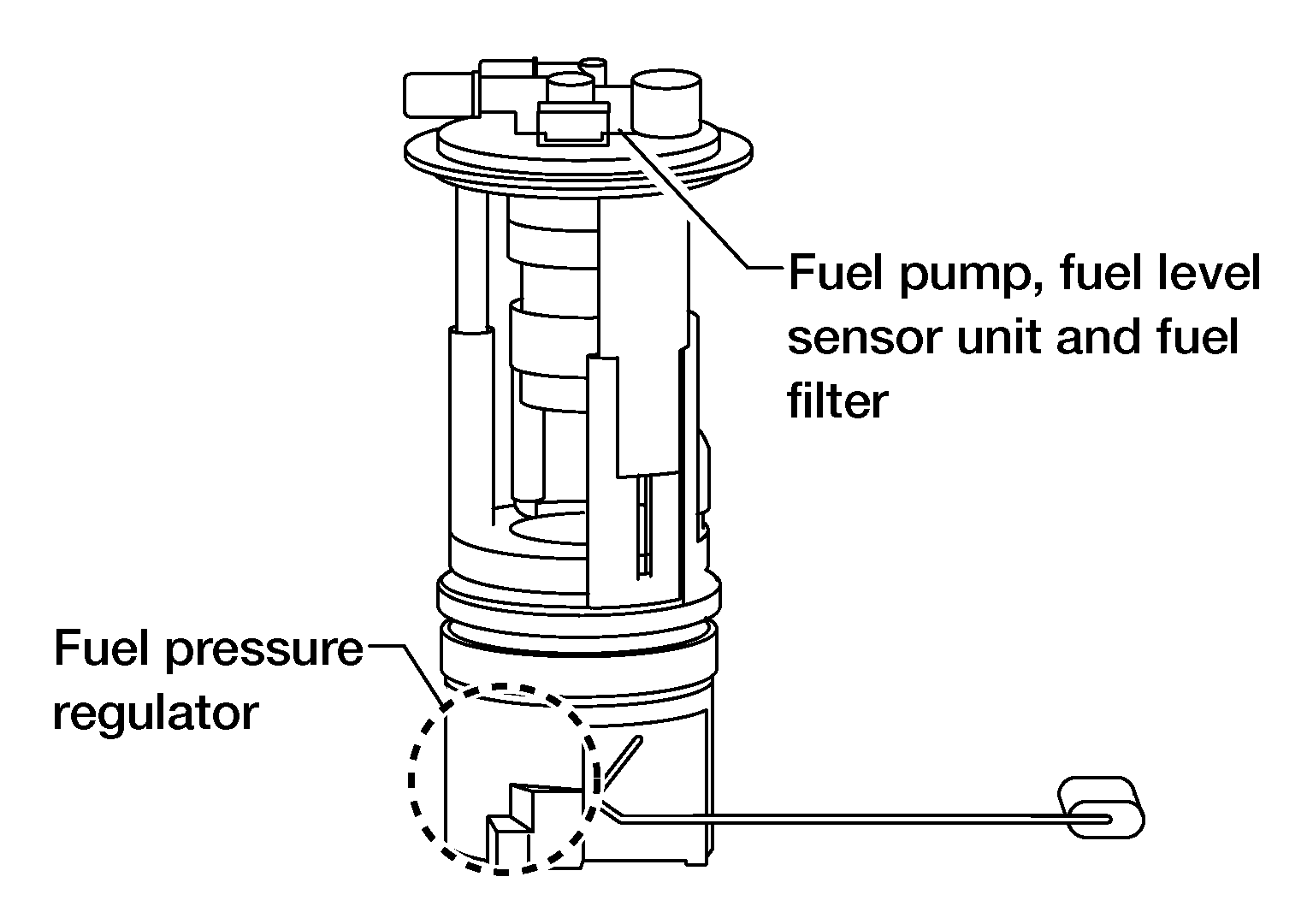 Fuel pump, fuel level sensor unit and fuel filter

Fuel pressure regulator