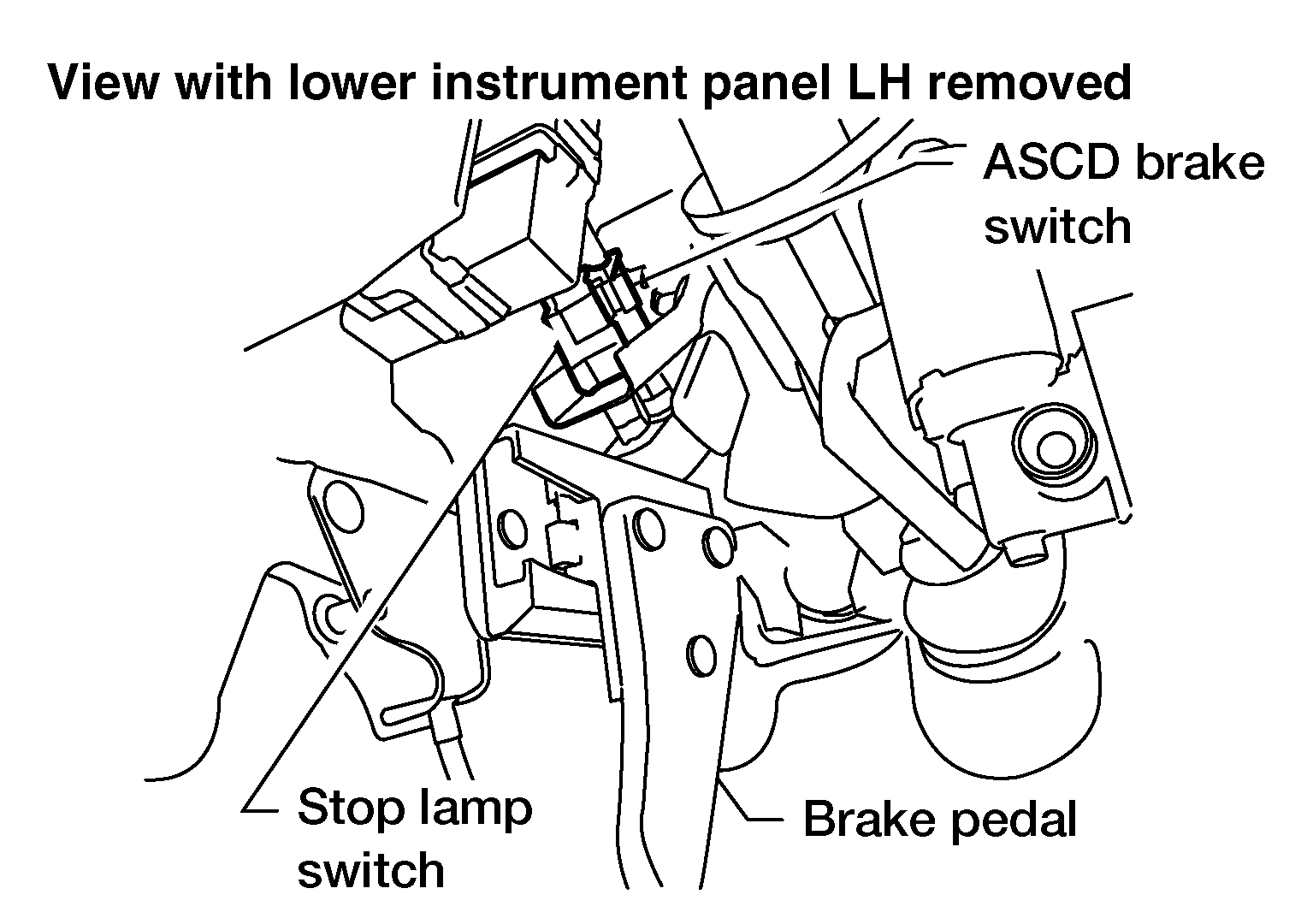 View with lower instrument panel LH removed

ASCD brake switch

Stop lamp switch

Brake pedal