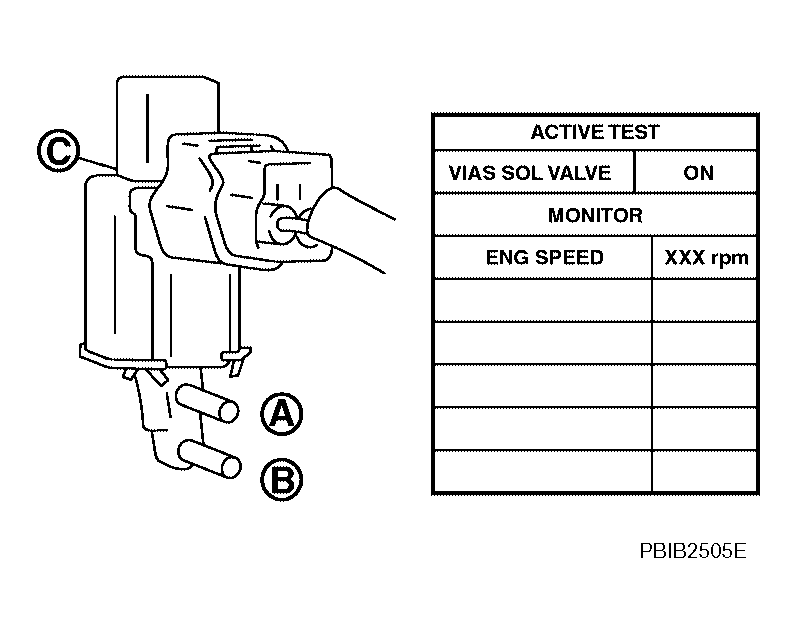 C

A

B

| ACTIVE TEST | |
|---|---|
| VIAS SOL VALVE | ON |
| MONITOR | |
| ENG SPEED | XXX rpm |
| | |
| | |
| | |
| | |
| | |

PBIB2505E