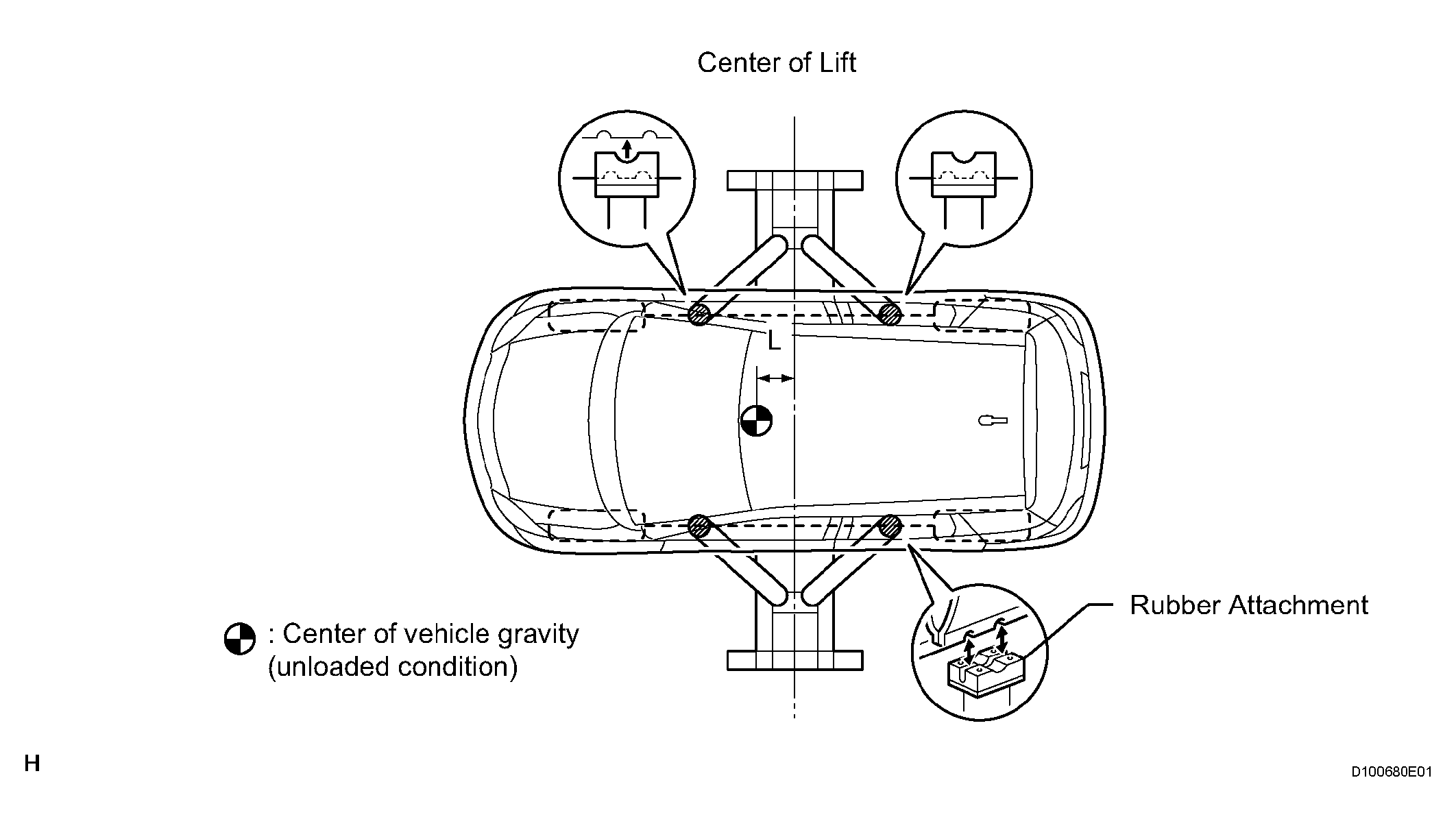 Center of Lift

L

Rubber Attachment

: Center of vehicle gravity (unloaded condition)

H

D100680E01