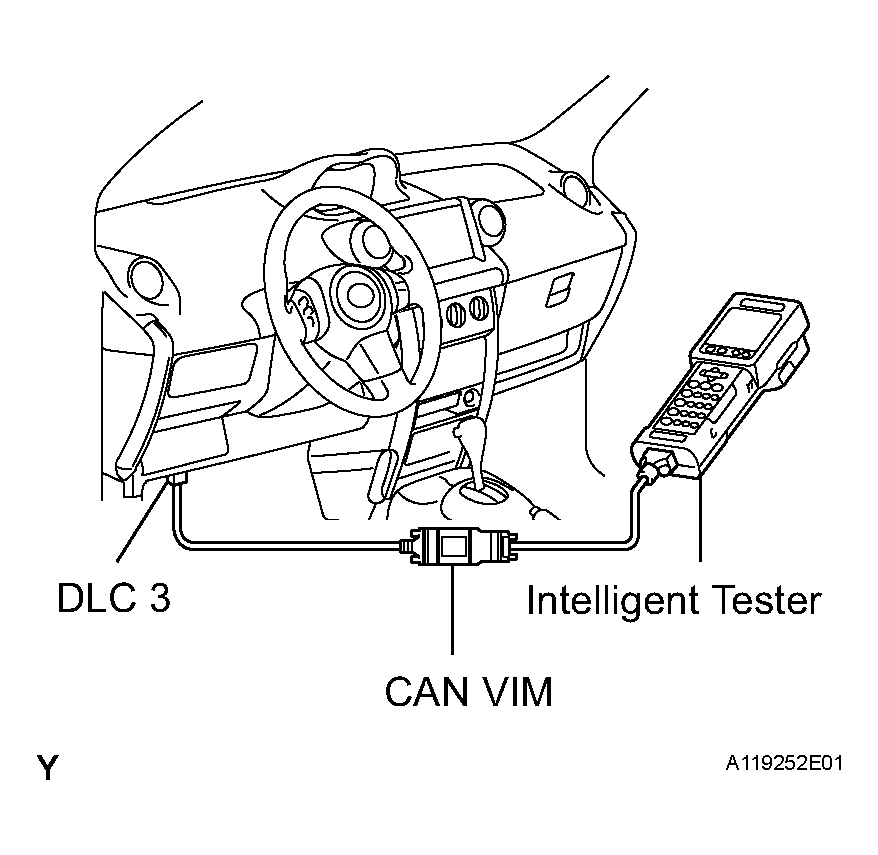 DLC 3

Intelligent Tester

CAN VIM

Y

A119252E01