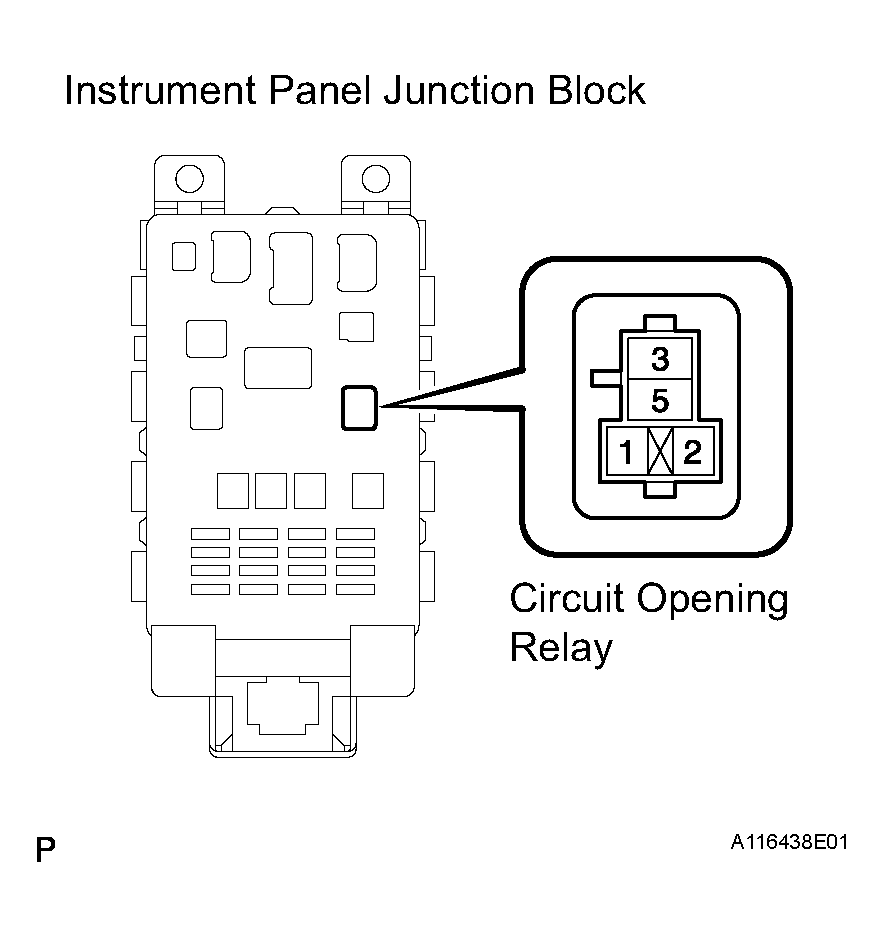 Instrument Panel Junction Block

3
5
1
2

Circuit Opening Relay

P

A116438E01