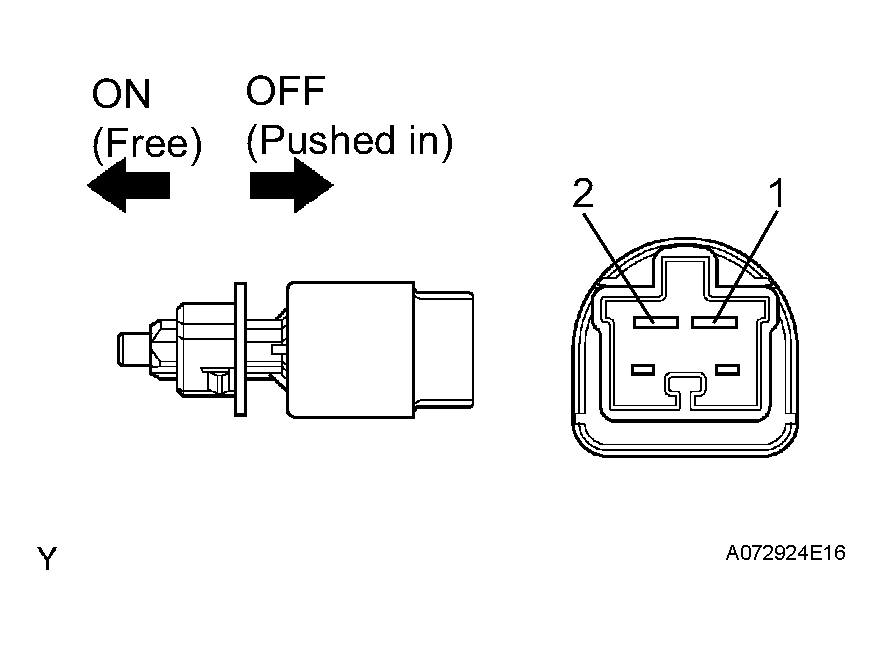 ON
(Free)

OFF
(Pushed in)

2

1

Y

A072924E16