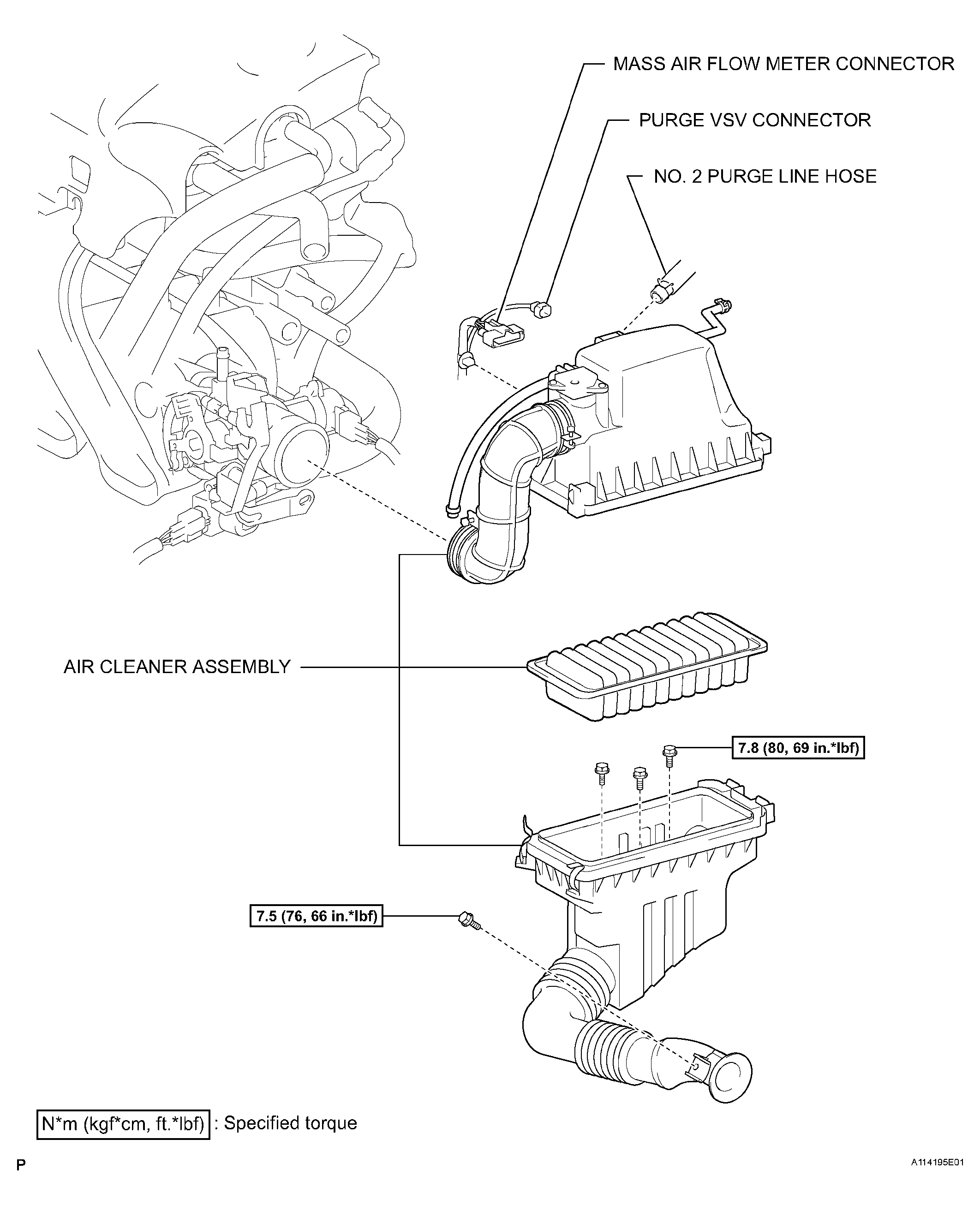 MASS AIR FLOW METER CONNECTOR

PURGE VSV CONNECTOR

NO. 2 PURGE LINE HOSE

AIR CLEANER ASSEMBLY

7.8 (80, 69 in.*lbf)

7.5 (76, 66 in.*lbf)

N*m (kgf*cm, ft.*lbf) : Specified torque

P

A114195E01