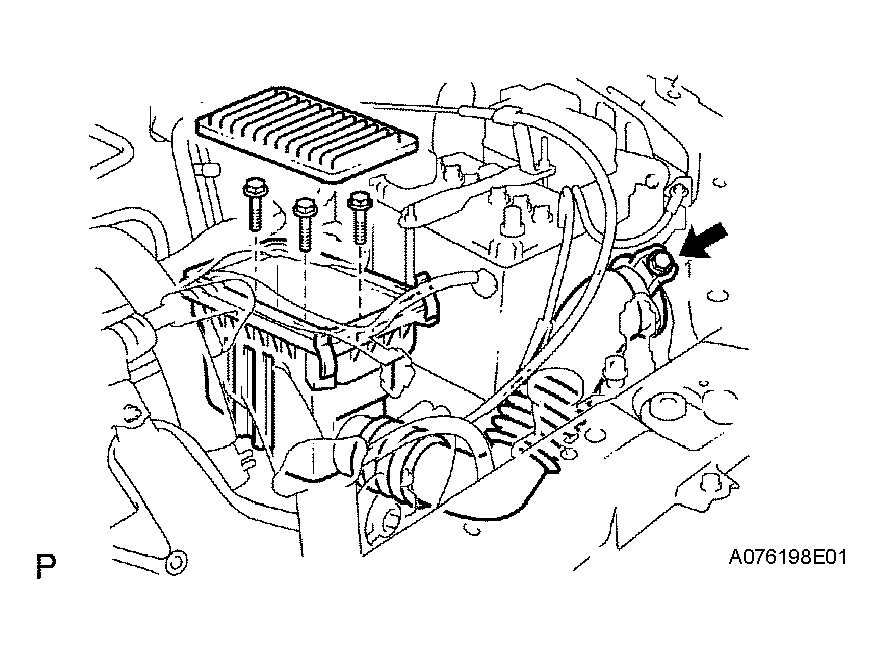 P

A076198E01