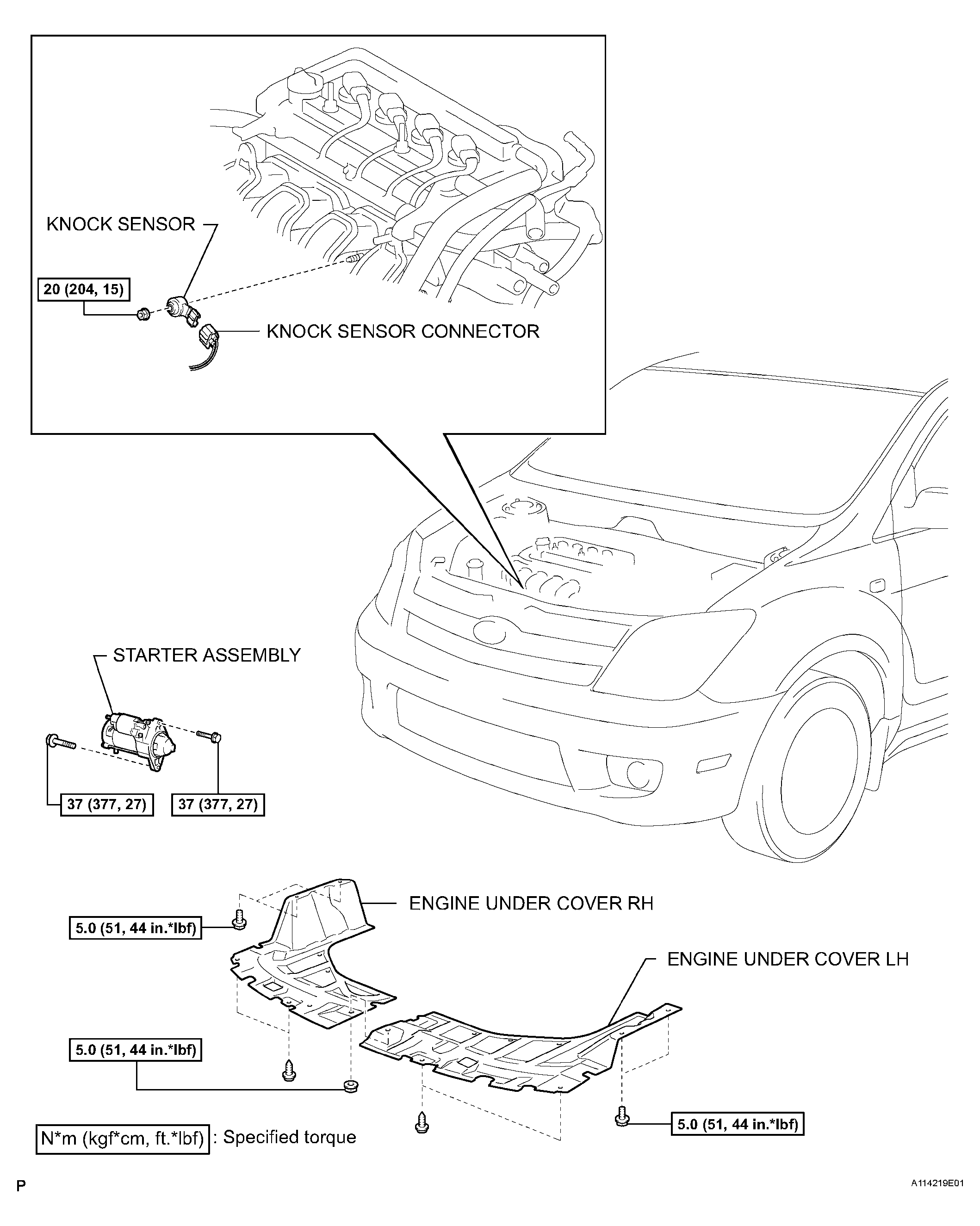 KNOCK SENSOR

20 (204, 15)

KNOCK SENSOR CONNECTOR

STARTER ASSEMBLY

37 (377, 27)

37 (377, 27)

ENGINE UNDER COVER RH

5.0 (51, 44 in.*lbf)

ENGINE UNDER COVER LH

5.0 (51, 44 in.*lbf)

5.0 (51, 44 in.*lbf)

N*m (kgf*cm, ft.*lbf) : Specified torque

P

A114219E01