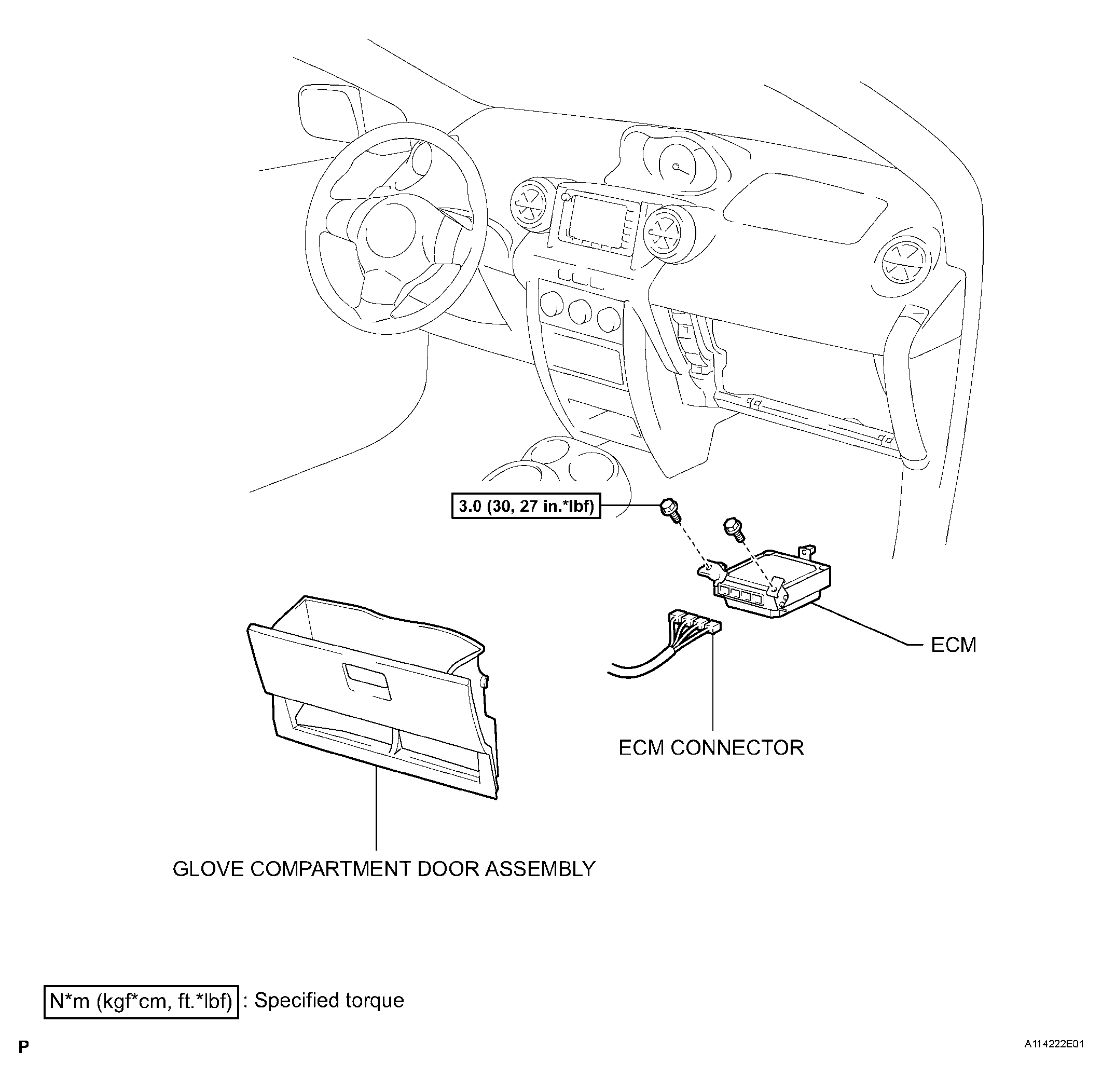 3.0 (30, 27 in.*lbf)

ECM

ECM CONNECTOR

GLOVE COMPARTMENT DOOR ASSEMBLY

N*m (kgf*cm, ft.*lbf) : Specified torque

P

A114222E01