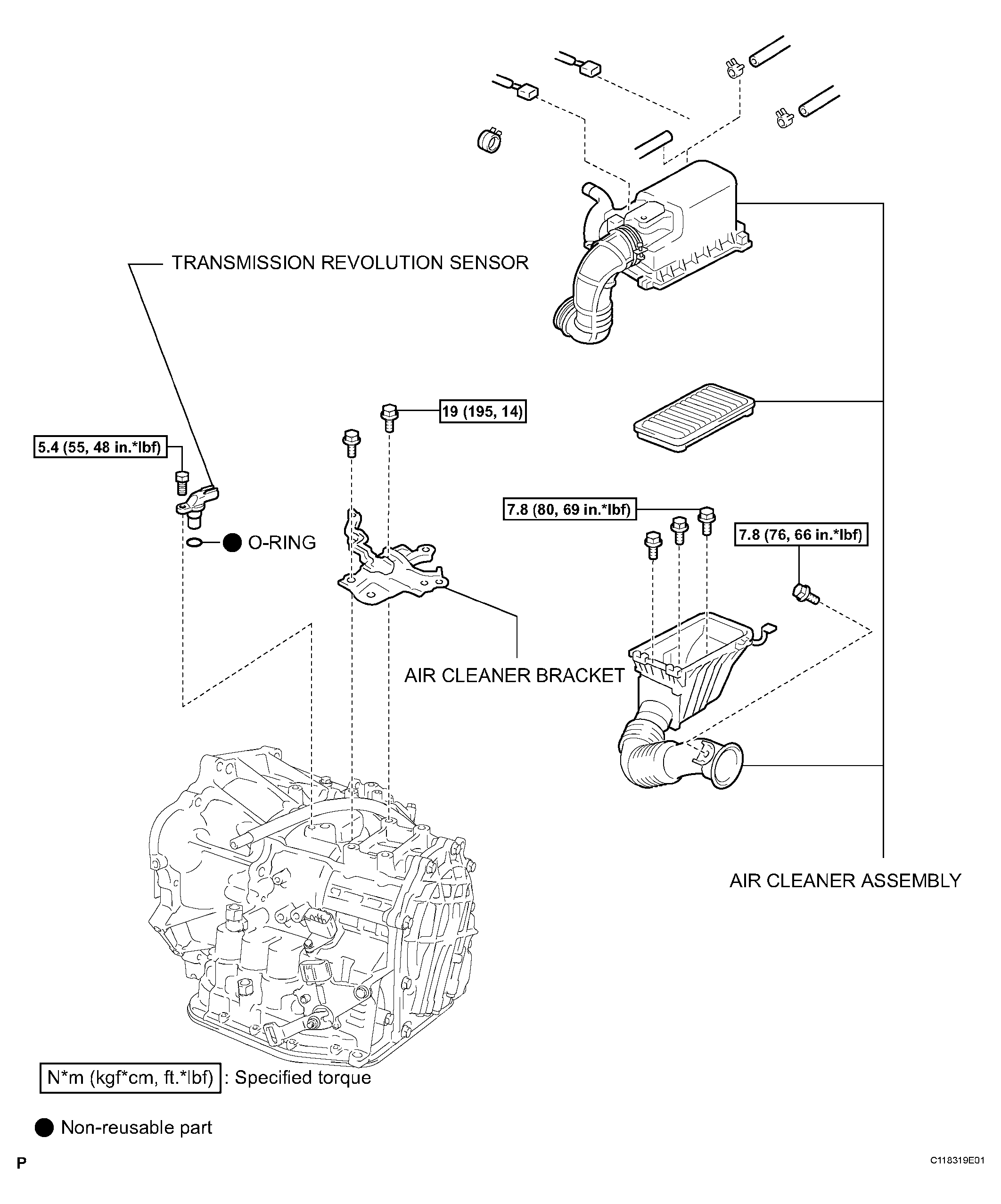 TRANSMISSION REVOLUTION SENSOR

19 (195, 14)

5.4 (55, 48 in.*lbf)

7.8 (80, 69 in.*lbf)

7.8 (76, 66 in.*lbf)

O-RING

AIR CLEANER BRACKET

AIR CLEANER ASSEMBLY

N*m (kgf*cm, ft.*lbf) : Specified torque

Non-reusable part

P

C118319E01