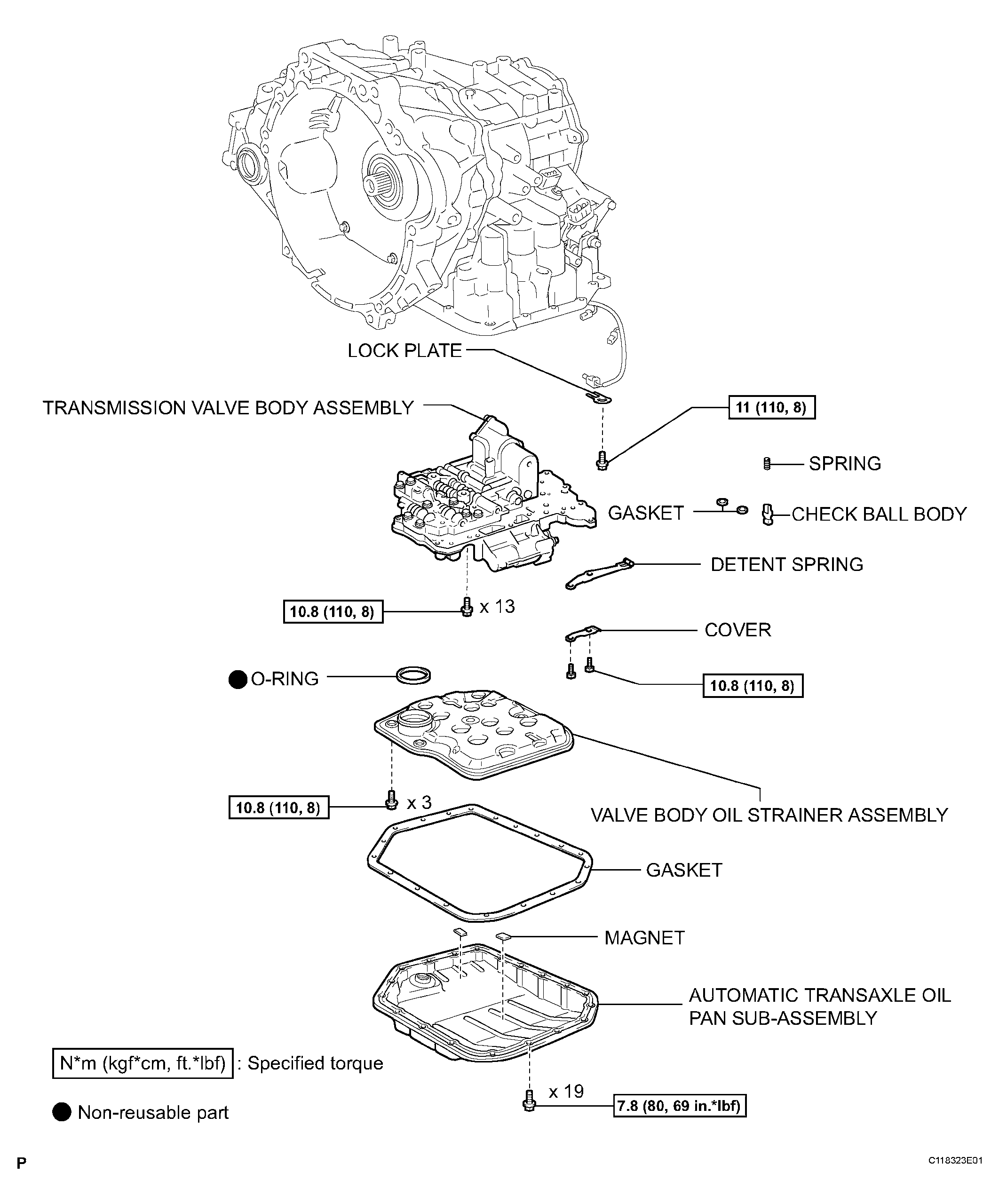 LOCK PLATE

TRANSMISSION VALVE BODY ASSEMBLY

11 (110, 8)

SPRING

GASKET

CHECK BALL BODY

DETENT SPRING

10.8 (110, 8)

x 13

COVER

O-RING

10.8 (110, 8)

10.8 (110, 8)

x 3

VALVE BODY OIL STRAINER ASSEMBLY

GASKET

MAGNET

AUTOMATIC TRANSAXLE OIL PAN SUB-ASSEMBLY

N*m (kgf*cm, ft.*lbf) : Specified torque

x 19

7.8 (80, 69 in.*lbf)

Non-reusable part

P

C118323E01