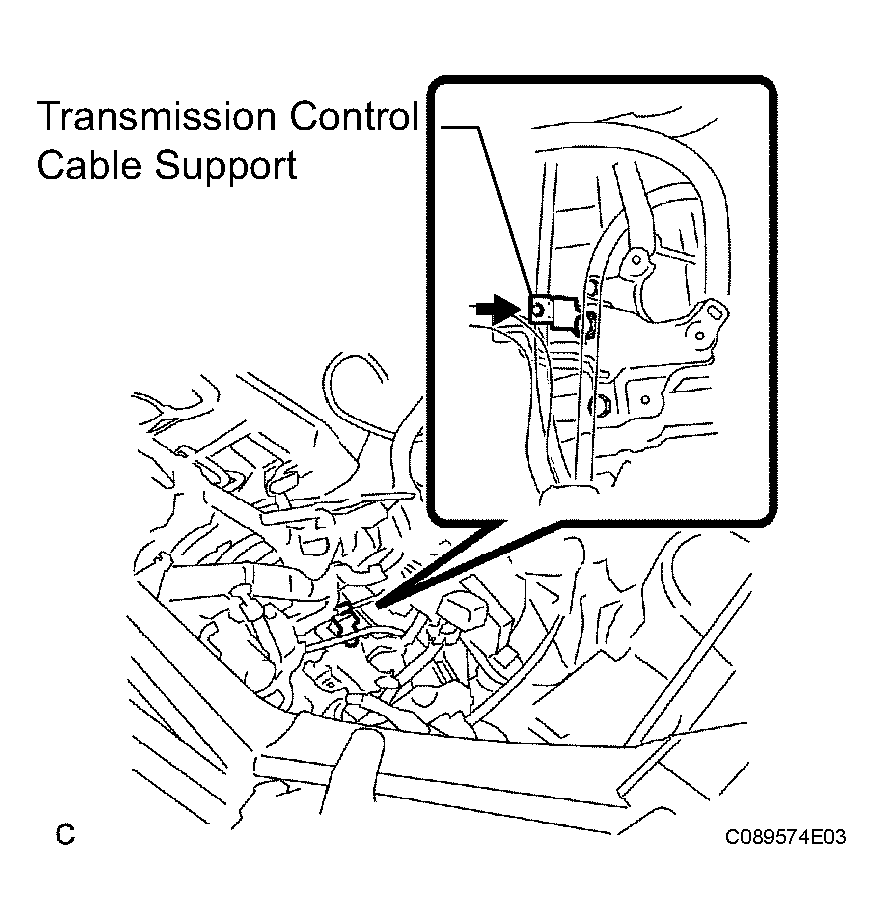 Transmission Control Cable Support

C

C089574E03