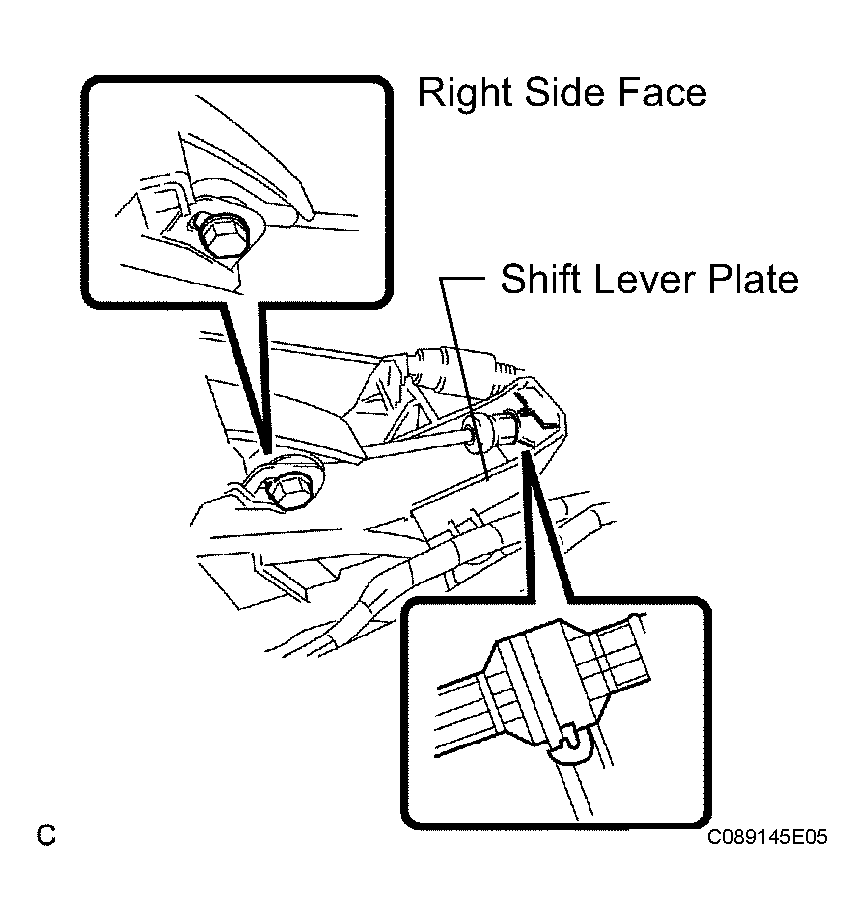 Right Side Face

Shift Lever Plate

C

C089145E05